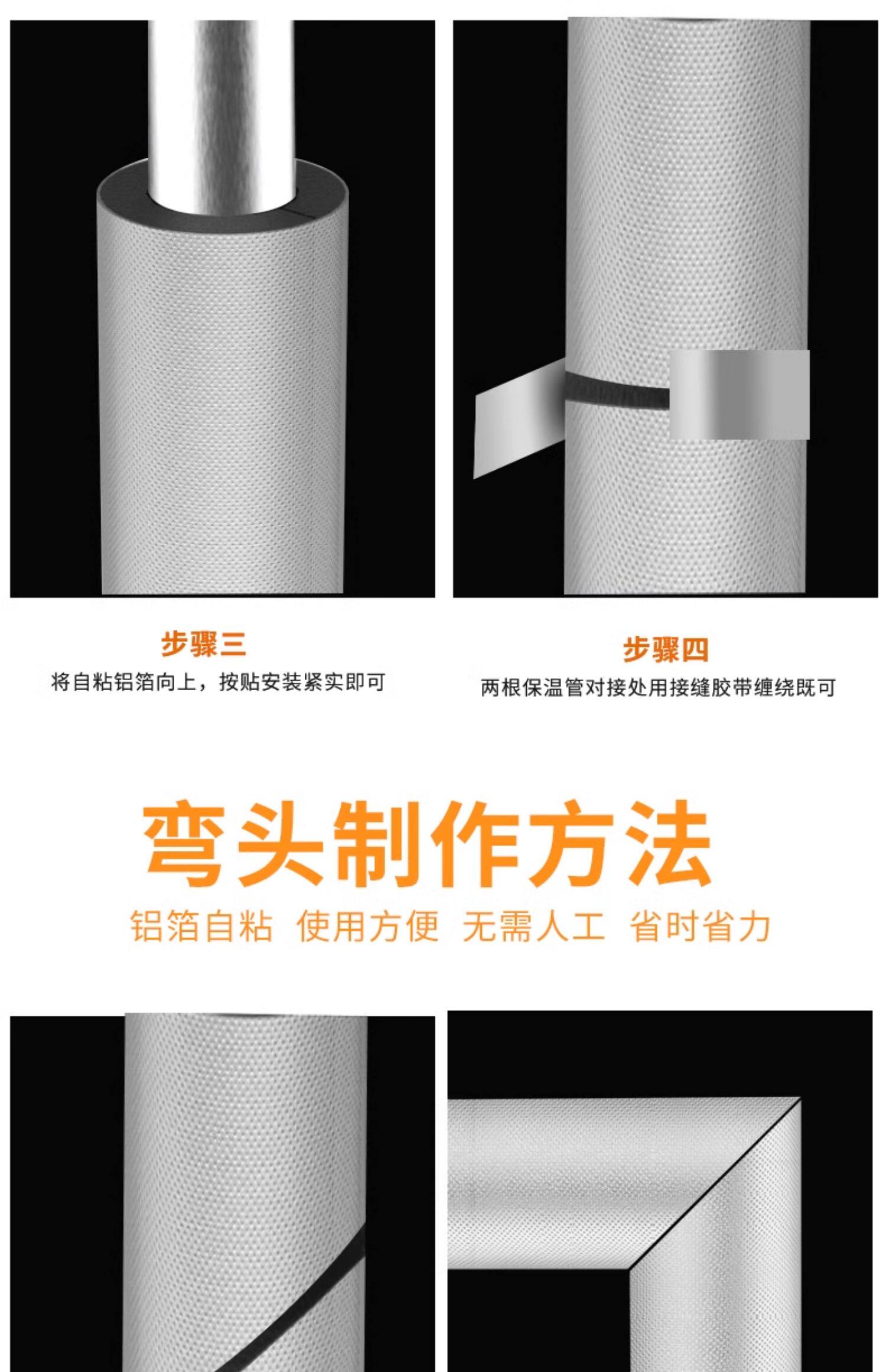 步骤三
将自粘铝箔向上，按贴安装紧实即可

步骤四
两根保温管对接处用接缝胶带缠绕既可

弯头制作方法
铝箔自粘 使用方便 无需人工 省时省力