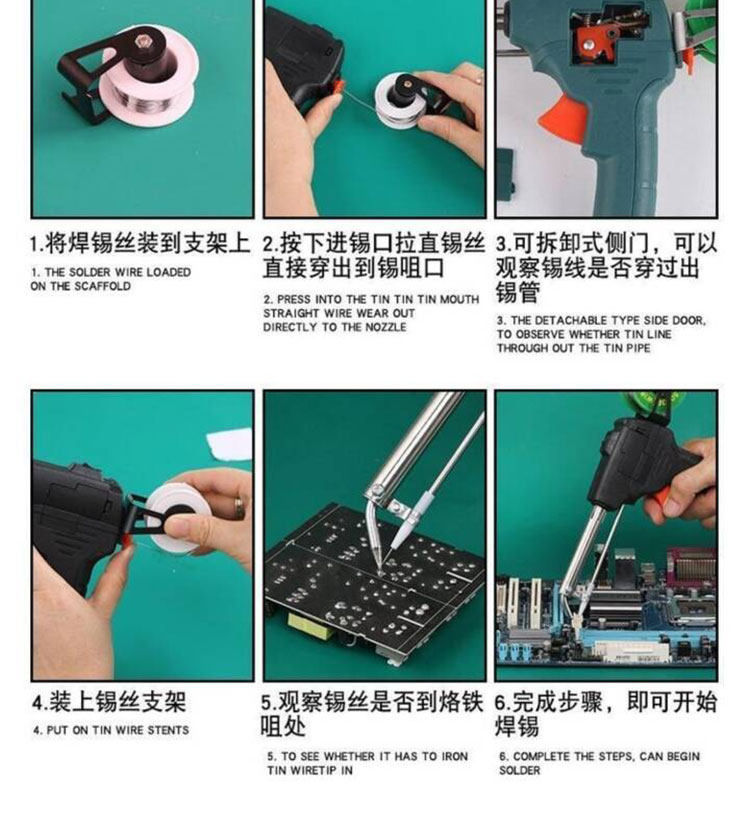 1.将焊锡丝装到支架上

1. THE SOLDER WIRE LOADED ON THE SCAFFOLD

2.按下进锡口拉直锡丝直接穿出到锡咀口

2. PRESS INTO THE TIN TIN TIN MOUTH STRAIGHT WIRE WEAR OUT DIRECTLY TO THE NOZZLE

3.可拆卸式侧门，可以观察锡线是否穿过出锡管

3. THE DETACHABLE TYPE SIDE DOOR, TO OBSERVE WHETHER TIN LINE THROUGH OUT THE TIN PIPE

4.装上锡丝支架

4. PUT ON TIN WIRE STENTS

5.观察锡丝是否到烙铁咀处

5. TO SEE WHETHER IT HAS TO IRON TIN WIRETIP IN

6.完成步骤，即可开始焊锡

6. COMPLETE THE STEPS, CAN BEGIN SOLDER