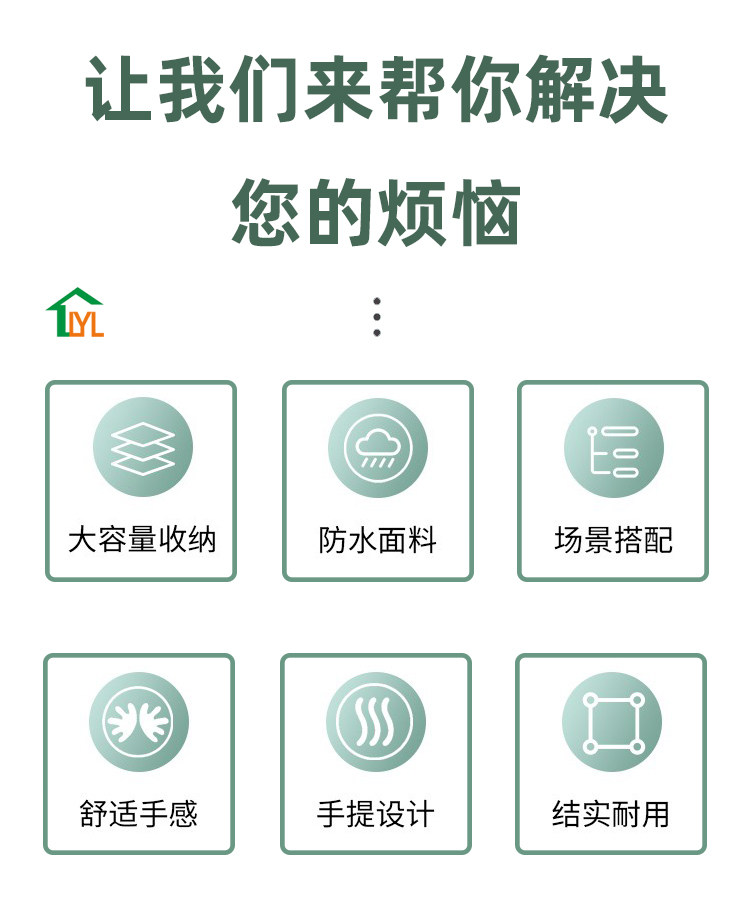 让我们来帮你解决

您的烦恼

LYL

大容量收纳

防水面料

场景搭配

舒适手感

手提设计

结实耐用