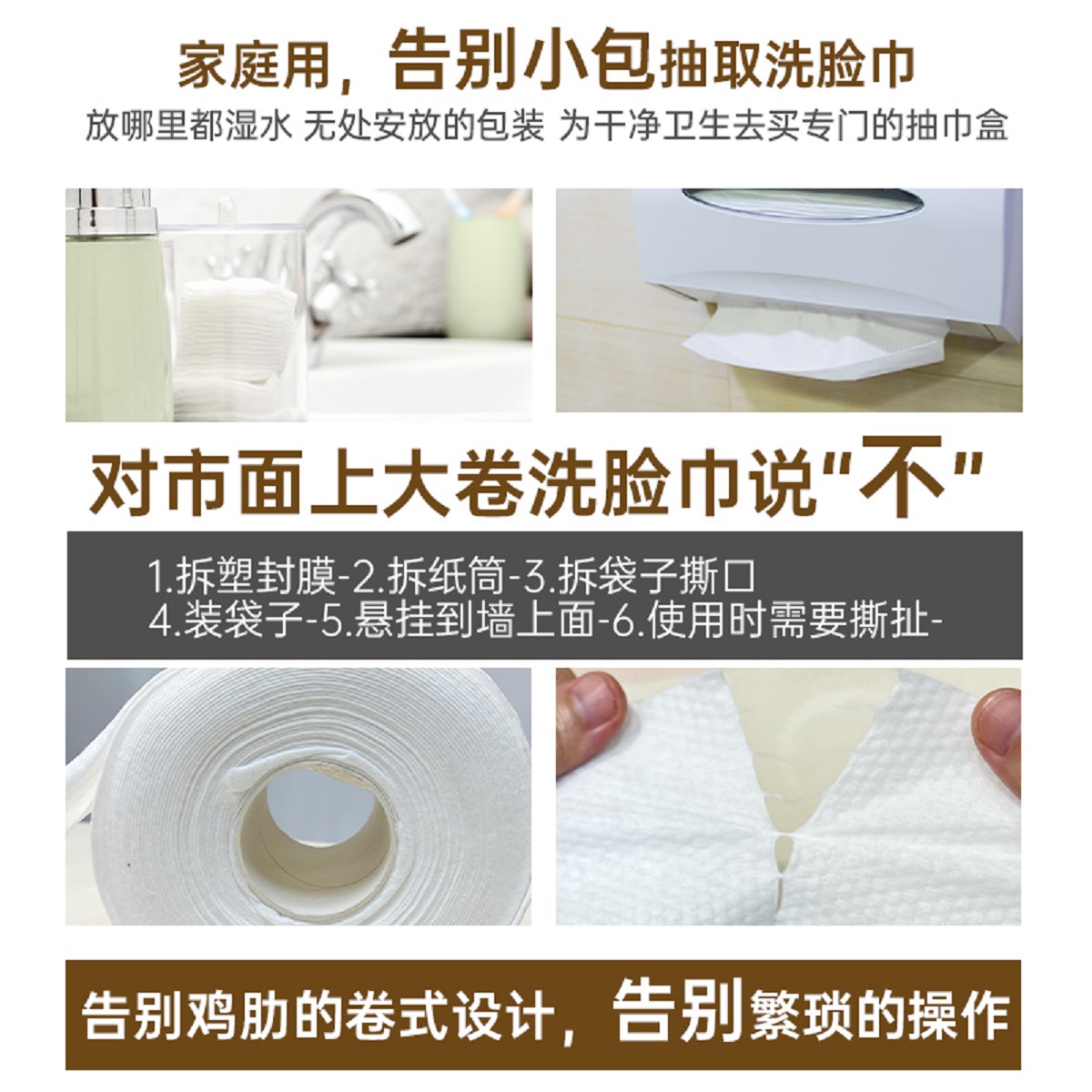 家庭用，告别小包抽取洗脸巾
放哪里都湿水 无处安放的包装 为干净卫生去买专门的抽巾盒

对市面上大卷洗脸巾说"不"

1.拆塑封膜-2.拆纸筒-3.拆袋子撕口
4.装袋子-5.悬挂到墙上面-6.使用时需要撕扯-

告别鸡肋的卷式设计，告别繁琐的操作