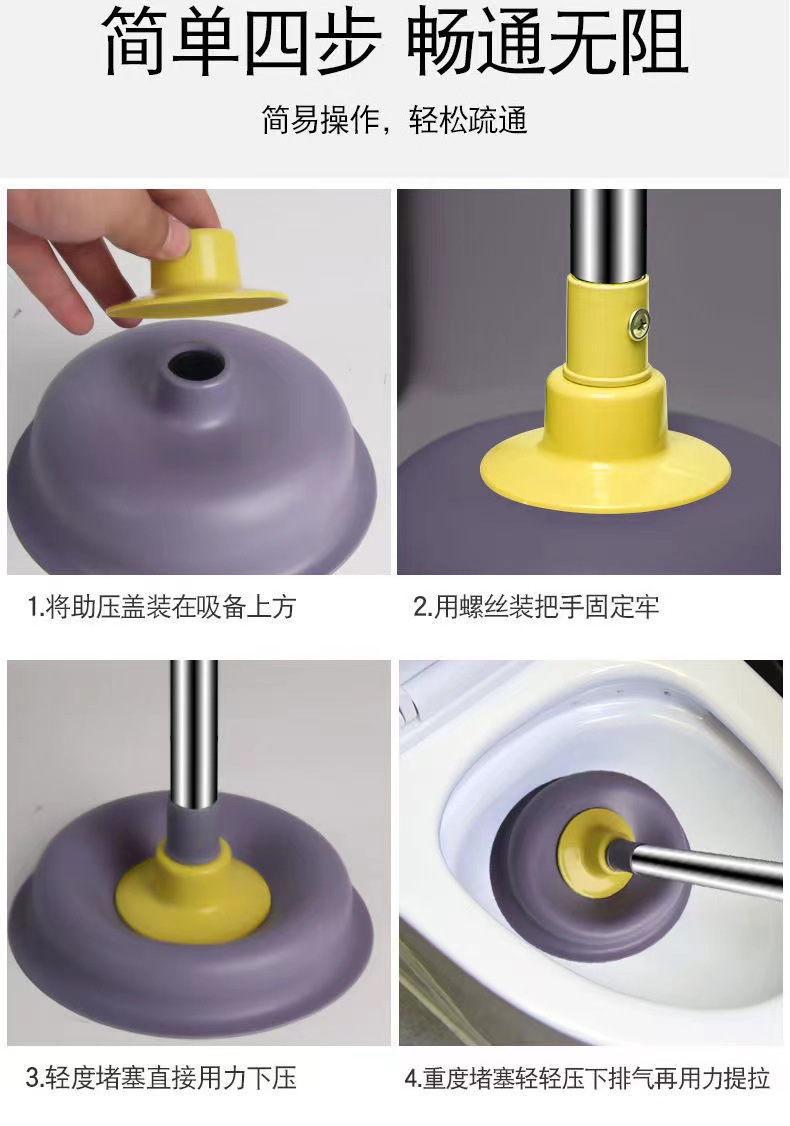 简单四步 畅通无阻

简易操作，轻松疏通

1.将助压盖装在吸备上方

2.用螺丝装把手固定牢

3.轻度堵塞直接用力下压

4.重度堵塞轻轻压下排气再用力提拉