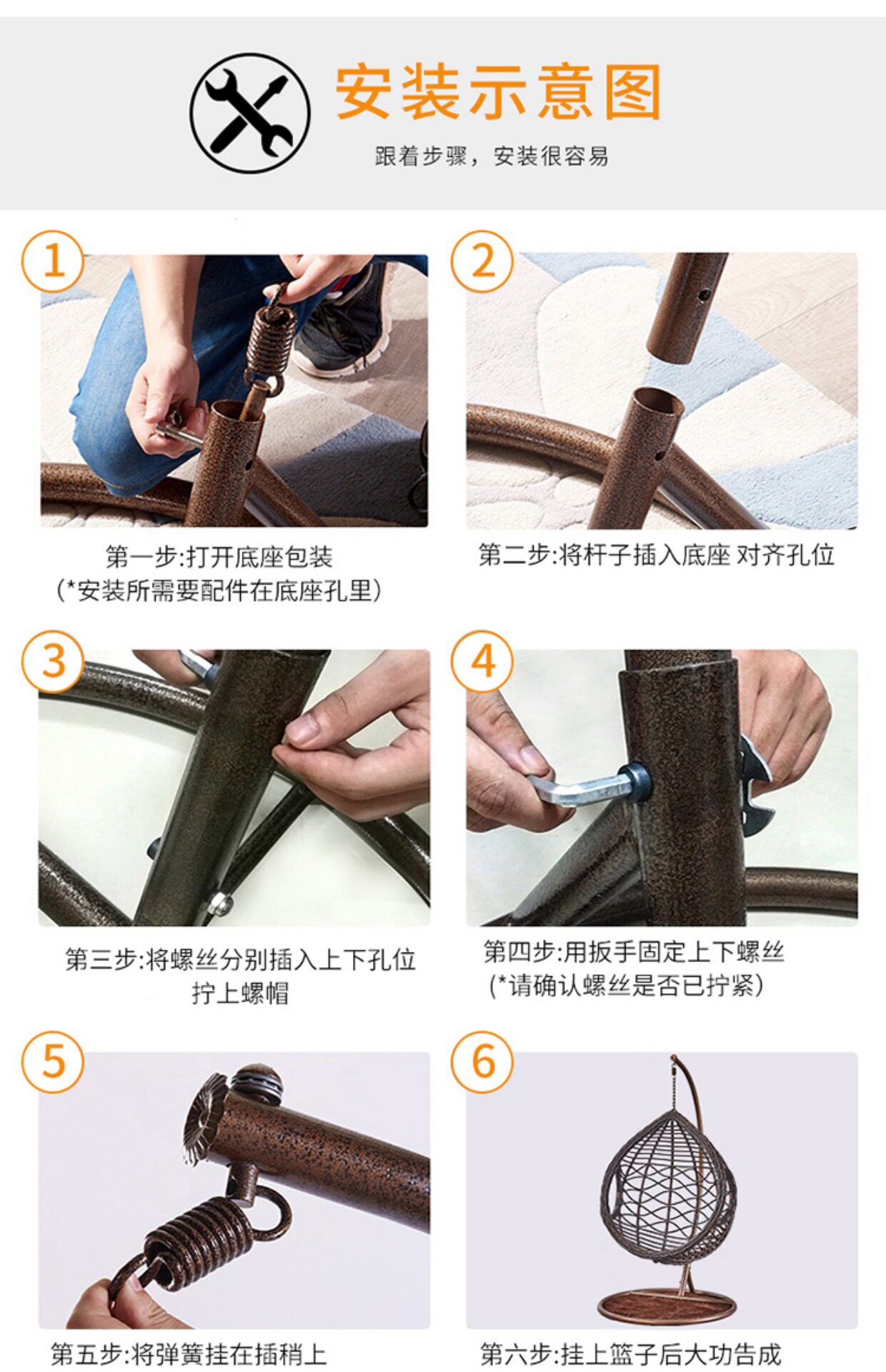 安装示意图

跟着步骤，安装很容易

1

第一步:打开底座包装
(*安装所需要配件在底座孔里)

2

第二步:将杆子插入底座 对齐孔位

3

第三步:将螺丝分别插入上下孔位
拧上螺帽

4

第四步:用扳手固定上下螺丝
(*请确认螺丝是否已拧紧)

5

第五步:将弹簧挂在插稍上

6

第六步:挂上篮子后大功告成