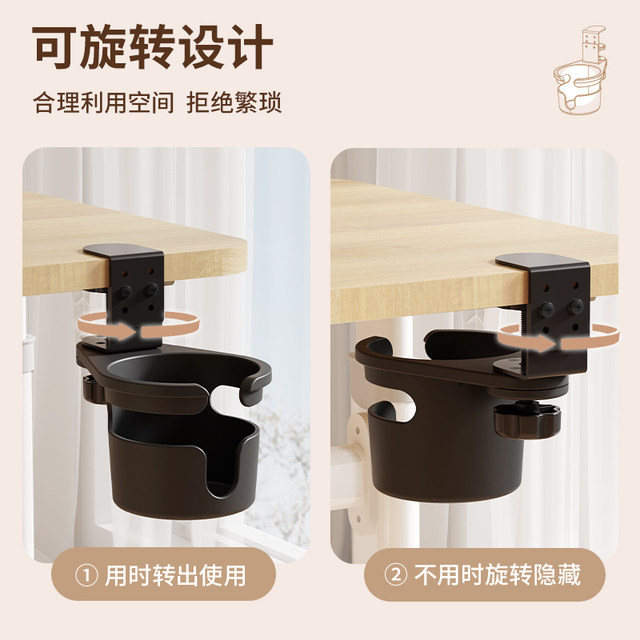 可旋转设计

合理利用空间 拒绝繁琐

① 用时转出使用

② 不用时旋转隐藏