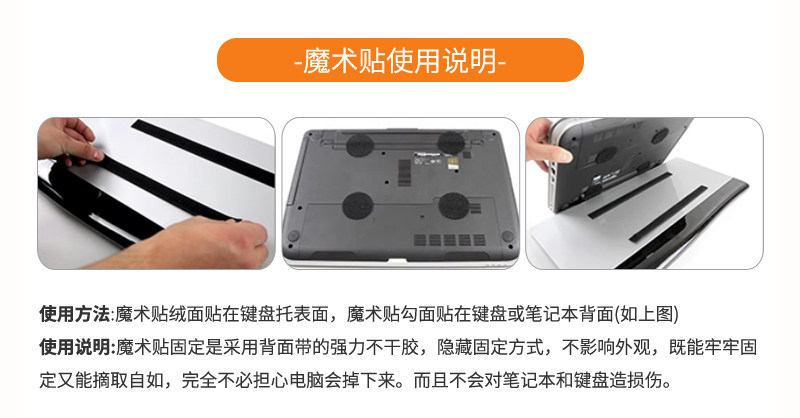 -魔术贴使用说明-

使用方法:魔术贴绒面贴在键盘托表面，魔术贴勾面贴在键盘或笔记本背面(如上图)

使用说明:魔术贴固定是采用背面带的强力不干胶，隐藏固定方式，不影响外观，既能牢牢固定又能摘取自如，完全不必担心电脑会掉下来。而且不会对笔记本和键盘造损伤。