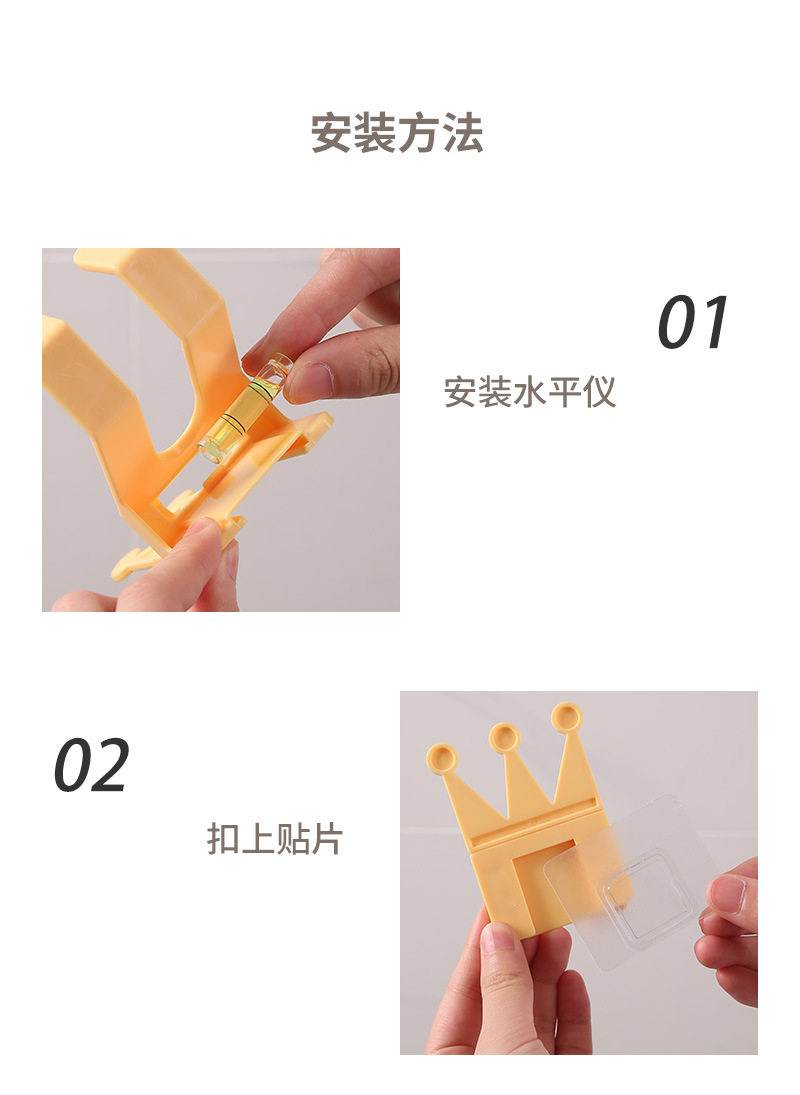 安装方法

01

安装水平仪

02

扣上贴片