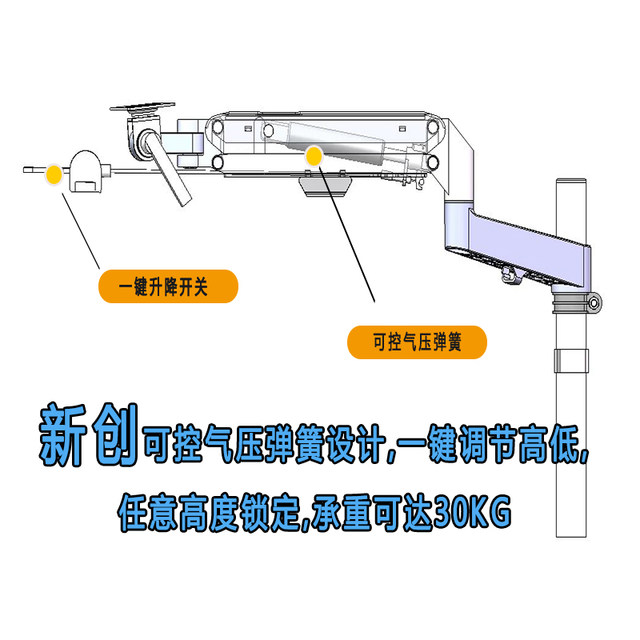 一键升降开关

可控气压弹簧

新创可控气压弹簧设计,一键调节高低,

任意高度锁定,承重可达30KG