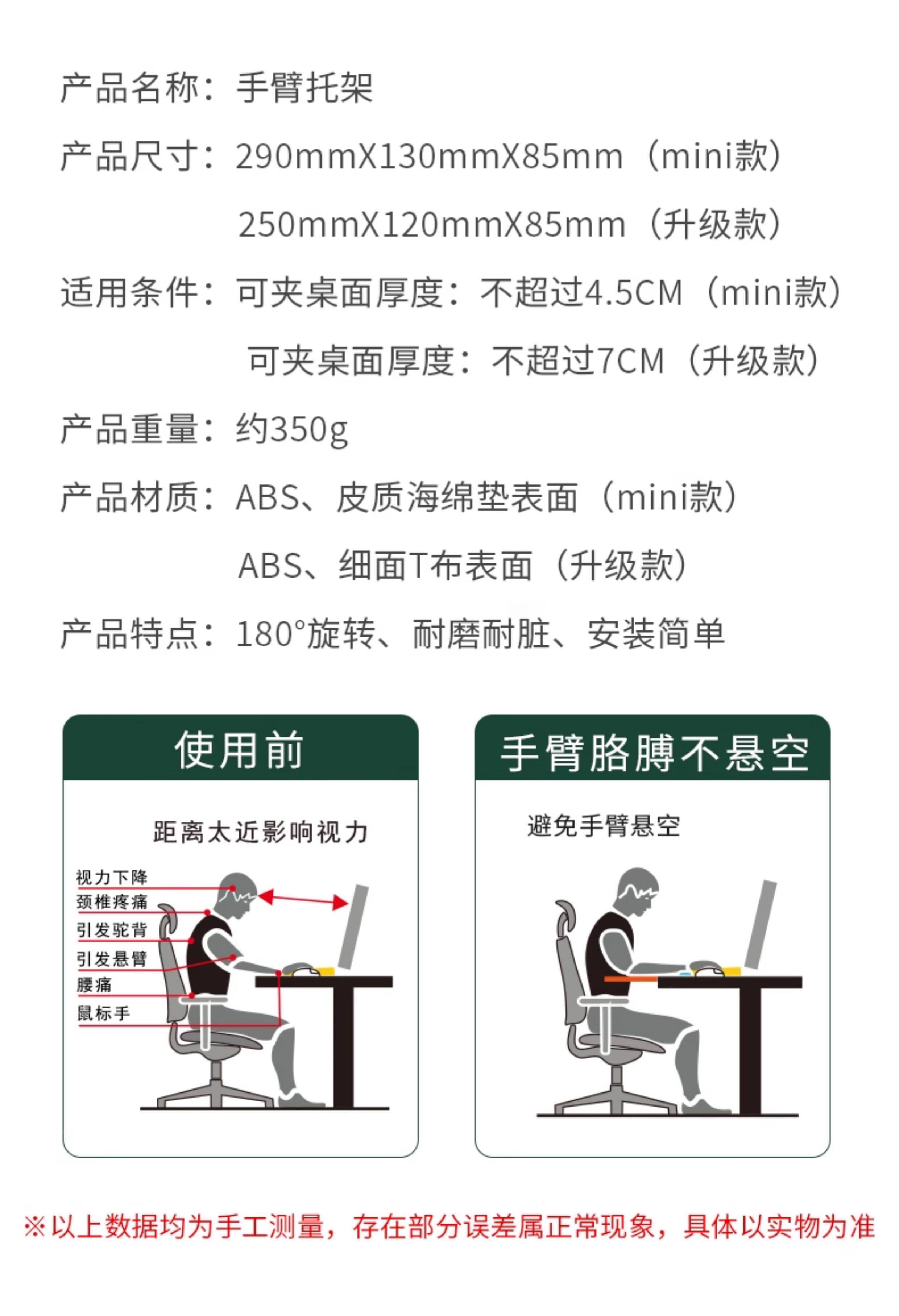 产品名称：手臂托架

产品尺寸：290mmX130mmX85mm（mini款）
250mmX120mmX85mm（升级款）

适用条件：可夹桌面厚度：不超过4.5CM（mini款）
可夹桌面厚度：不超过7CM（升级款）

产品重量：约350g

产品材质：ABS、皮质海绵垫表面（mini款）
ABS、细面T布表面（升级款）

产品特点：180°旋转、耐磨耐脏、安装简单

使用前

距离太近影响视力

视力下降
颈椎疼痛
引发驼背
引发悬臂
腰痛
鼠标手

手臂胳膊不悬空

避免手臂悬空

※以上数据均为手工测量，存在部分误差属正常现象，具体以实物为准