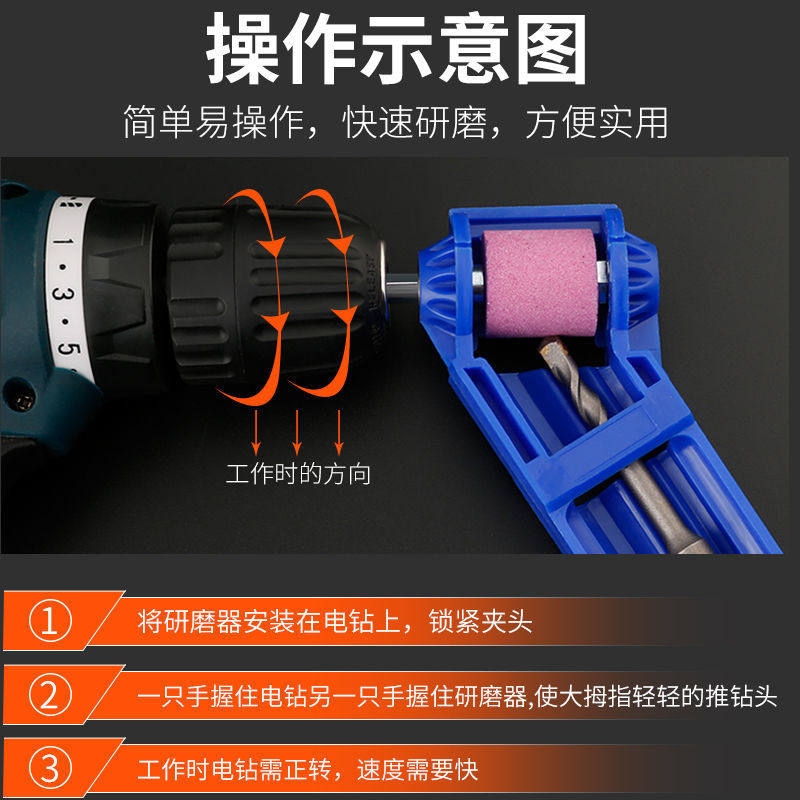 操作示意图

简单易操作，快速研磨，方便实用

1 · 3 · 5

工作时的方向

① 将研磨器安装在电钻上，锁紧夹头

② 一只手握住电钻另一只手握住研磨器,使大拇指轻轻的推钻头

③ 工作时电钻需正转，速度需要快