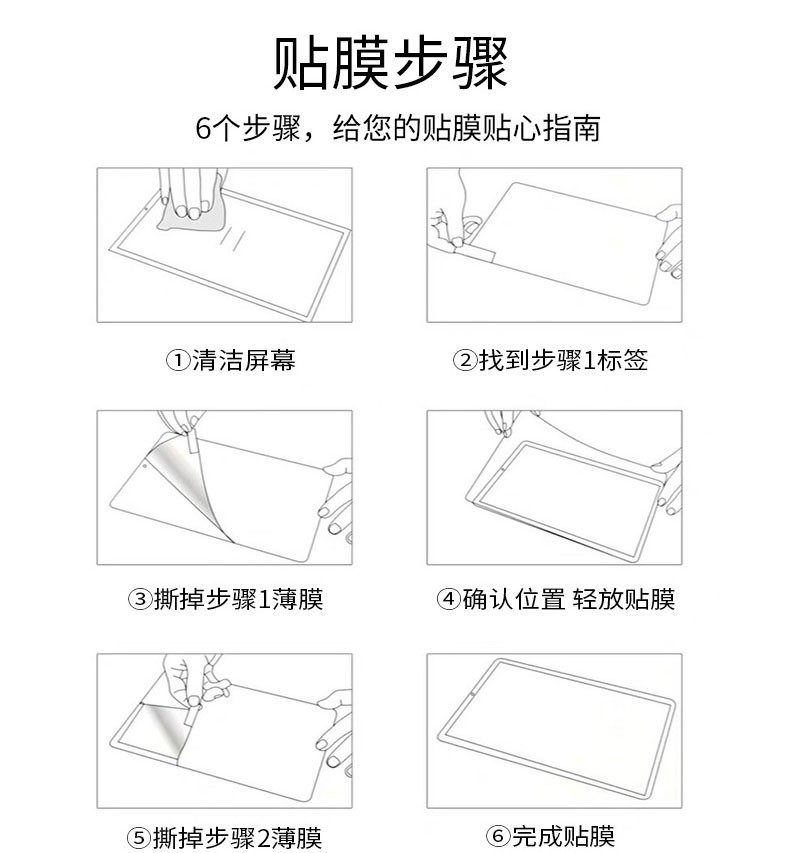 贴膜步骤

6个步骤，给您的贴膜贴心指南

①清洁屏幕

②找到步骤1标签

③撕掉步骤1薄膜

④确认位置 轻放贴膜

⑤撕掉步骤2薄膜

⑥完成贴膜