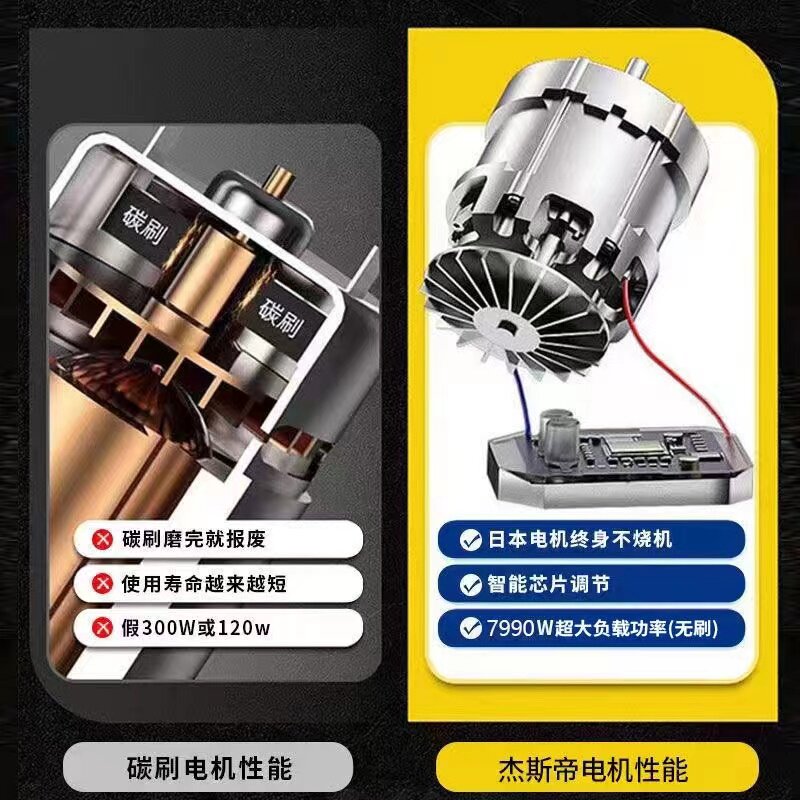 碳刷

碳刷

碳刷磨完就报废

使用寿命越来越短

假300W或120w

碳刷电机性能

日本电机终身不烧机

智能芯片调节

7990W超大负载功率(无刷)

杰斯帝电机性能