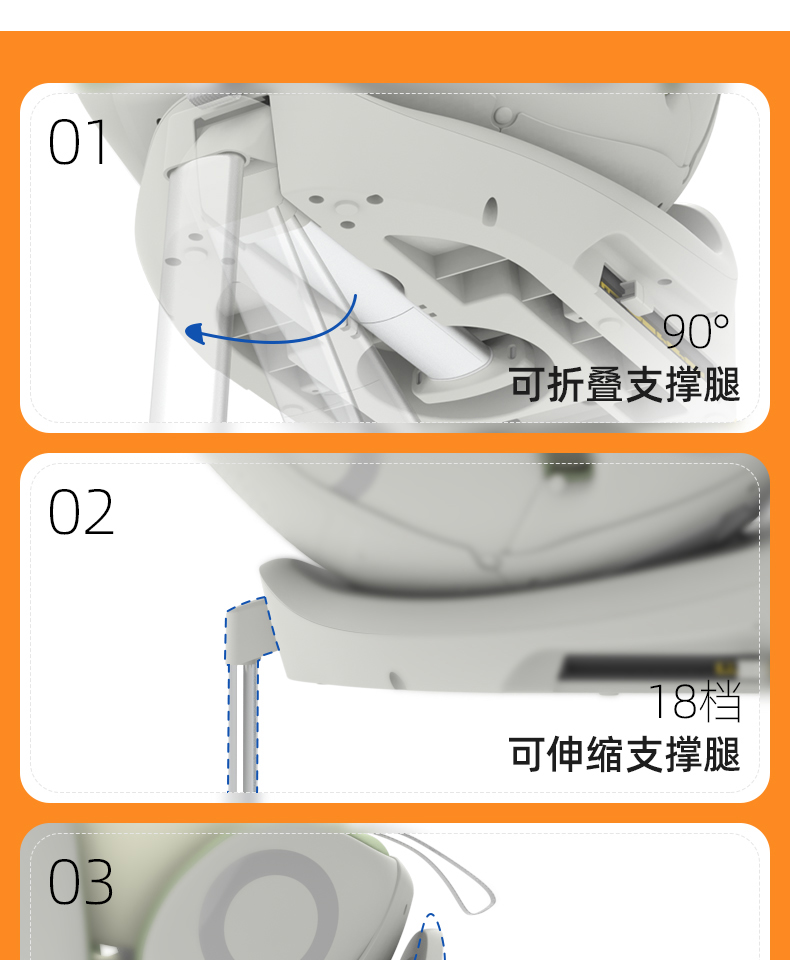 01

90°
可折叠支撑腿

02

18档
可伸缩支撑腿

03