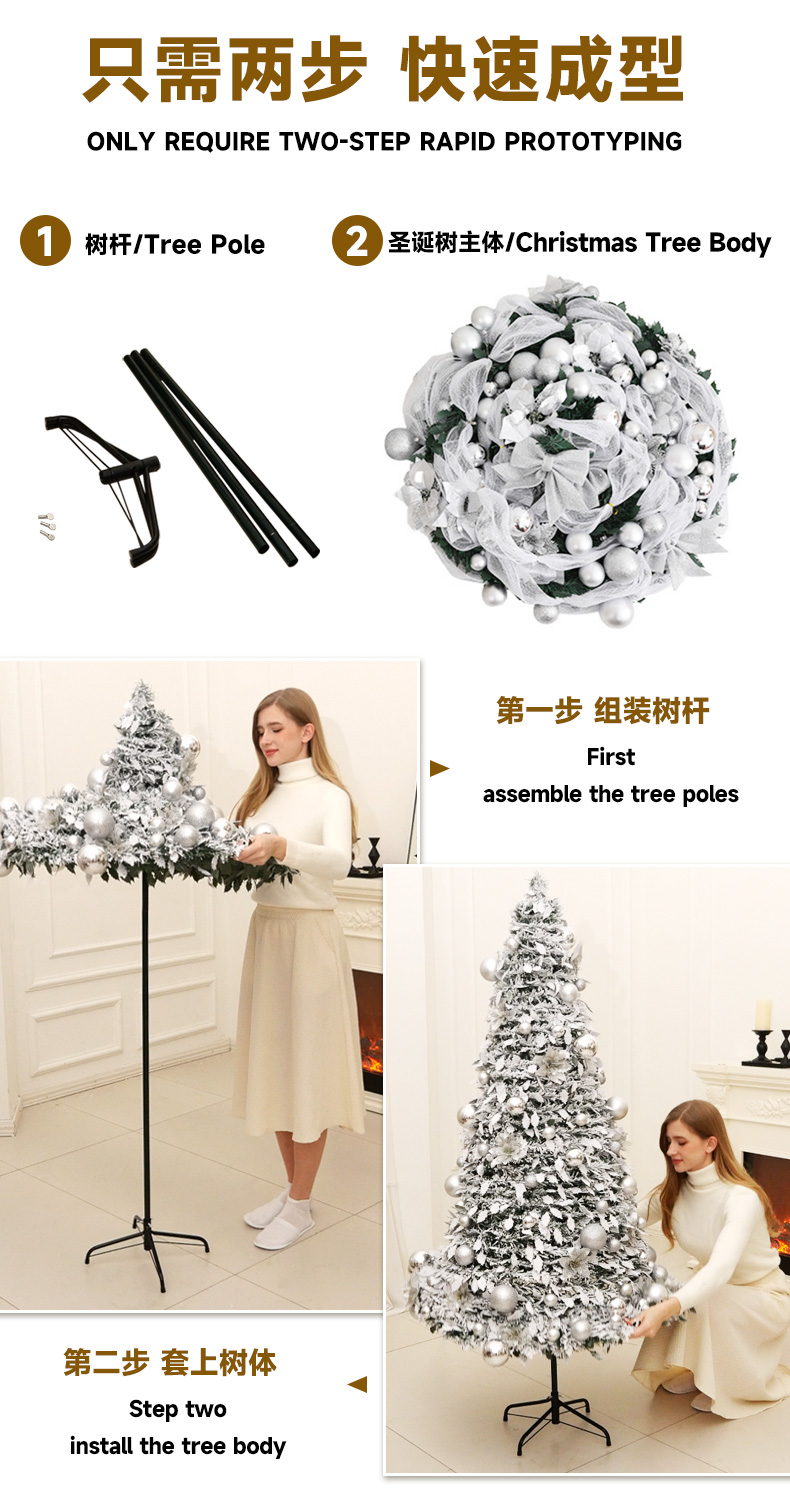 只需两步 快速成型

ONLY REQUIRE TWO-STEP RAPID PROTOTYPING

1 树杆/Tree Pole

2 圣诞树主体/Christmas Tree Body

第一步 组装树杆

First
assemble the tree poles

第二步 套上树体

Step two
install the tree body