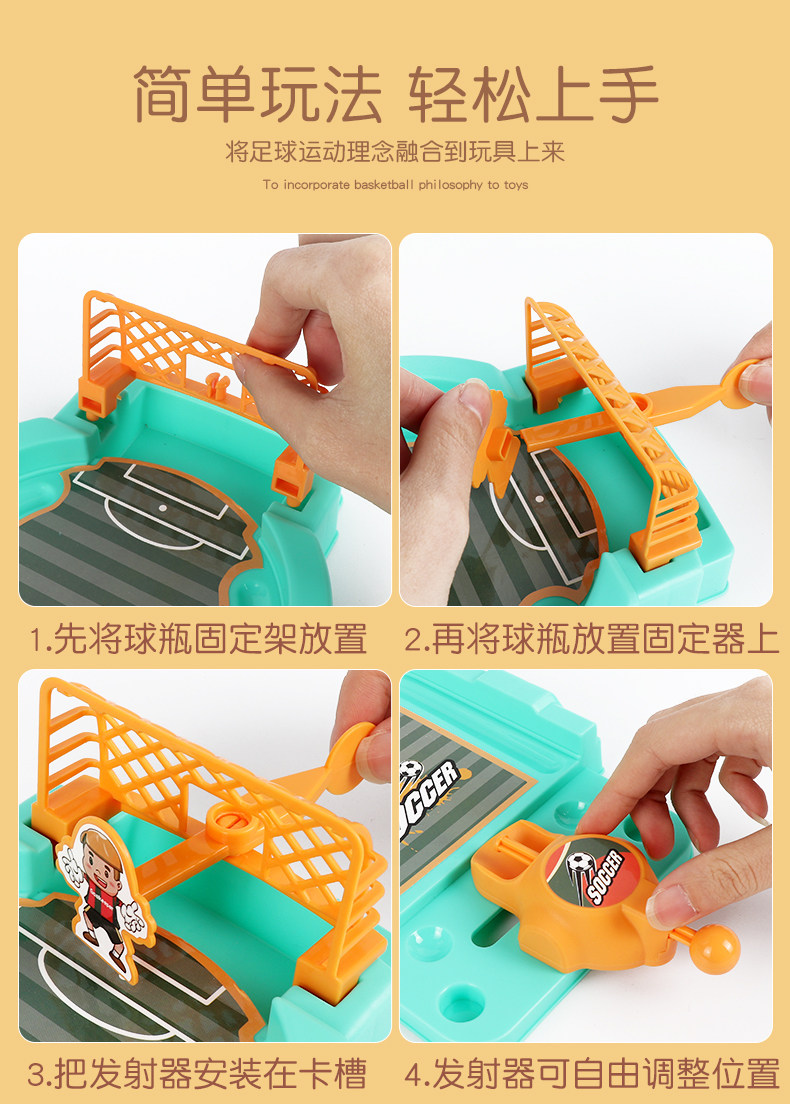 简单玩法 轻松上手

将足球运动理念融合到玩具上来

To incorporate basketball philosophy to toys

1.先将球瓶固定架放置

2.再将球瓶放置固定器上

SOCCER

SOCCER

3.把发射器安装在卡槽

4.发射器可自由调整位置