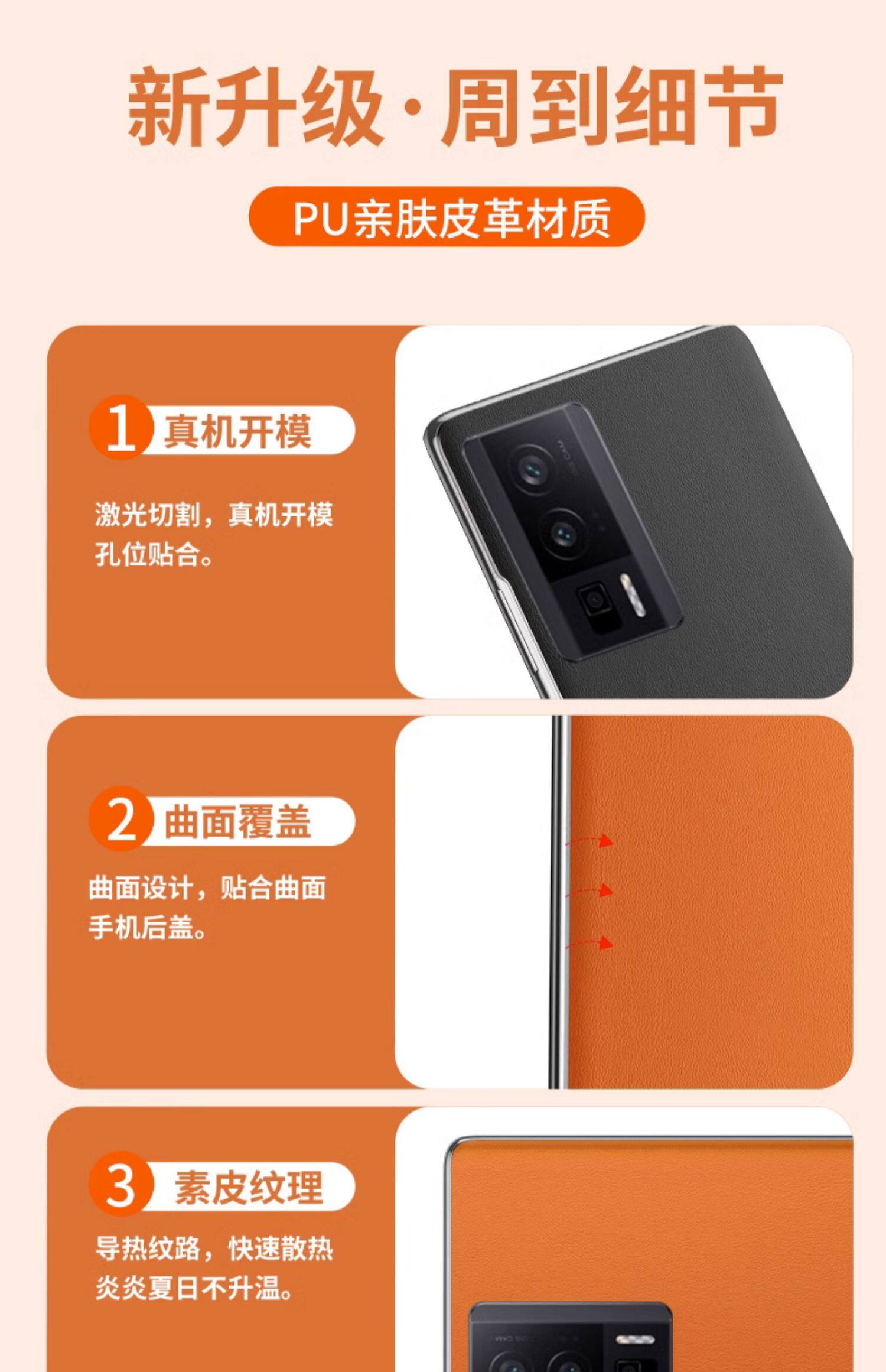 新升级·周到细节

PU亲肤皮革材质

1 真机开模

激光切割，真机开模孔位贴合。

2 曲面覆盖

曲面设计，贴合曲面手机后盖。

3 素皮纹理

导热纹路，快速散热炎炎夏日不升温。