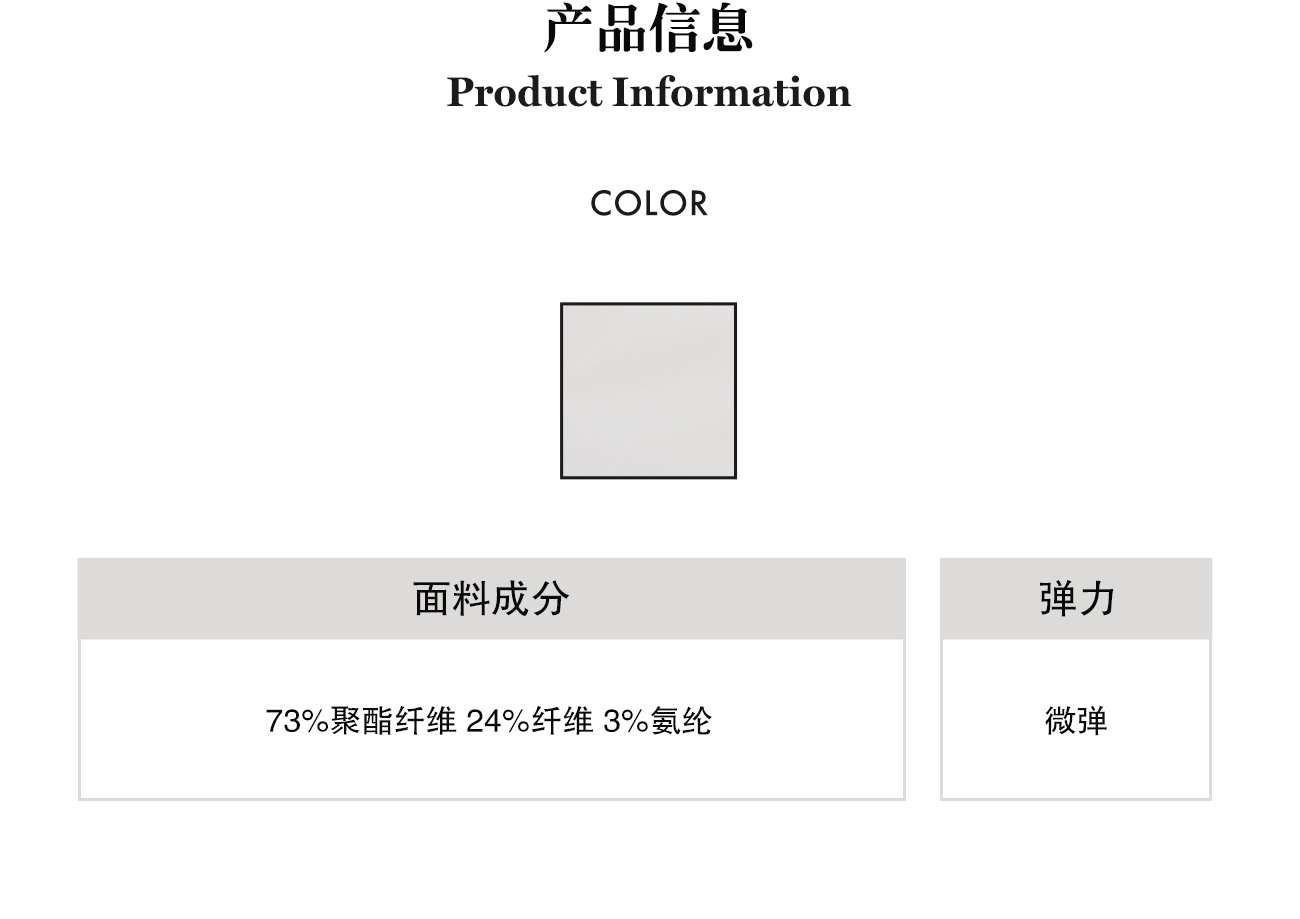 产品信息
Product Information

COLOR

面料成分

73%聚酯纤维 24%纤维 3%氨纶

弹力

微弹