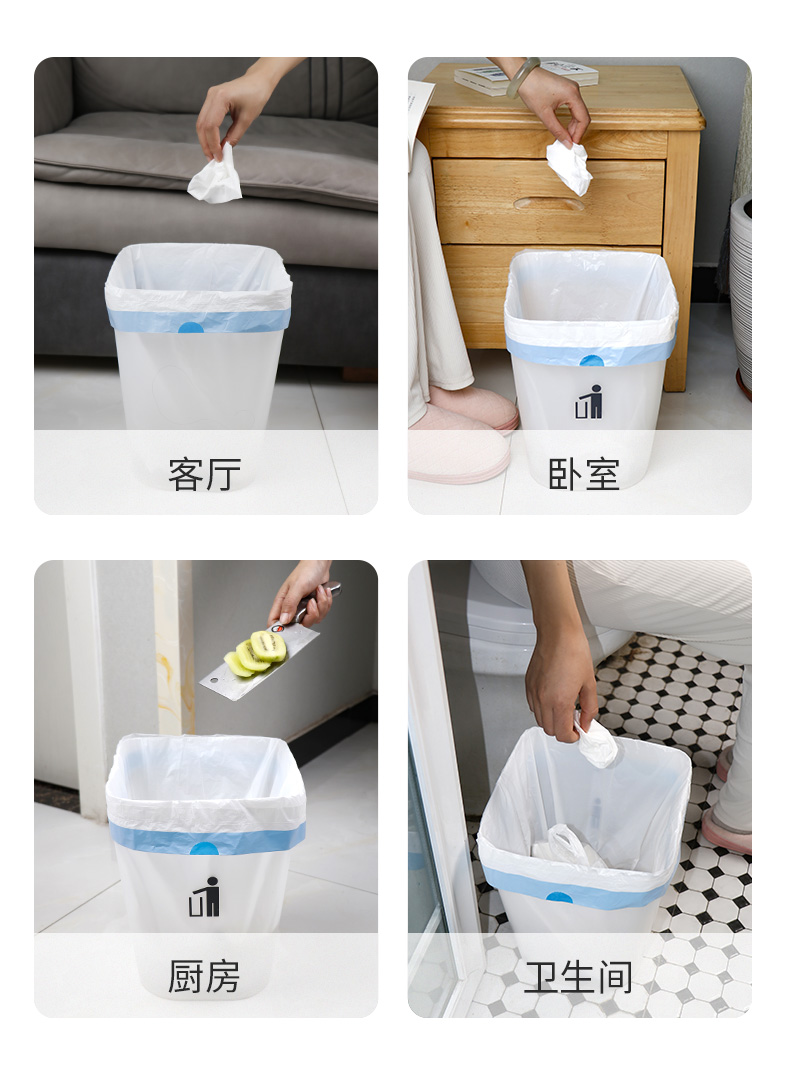 客厅

卧室

厨房

卫生间