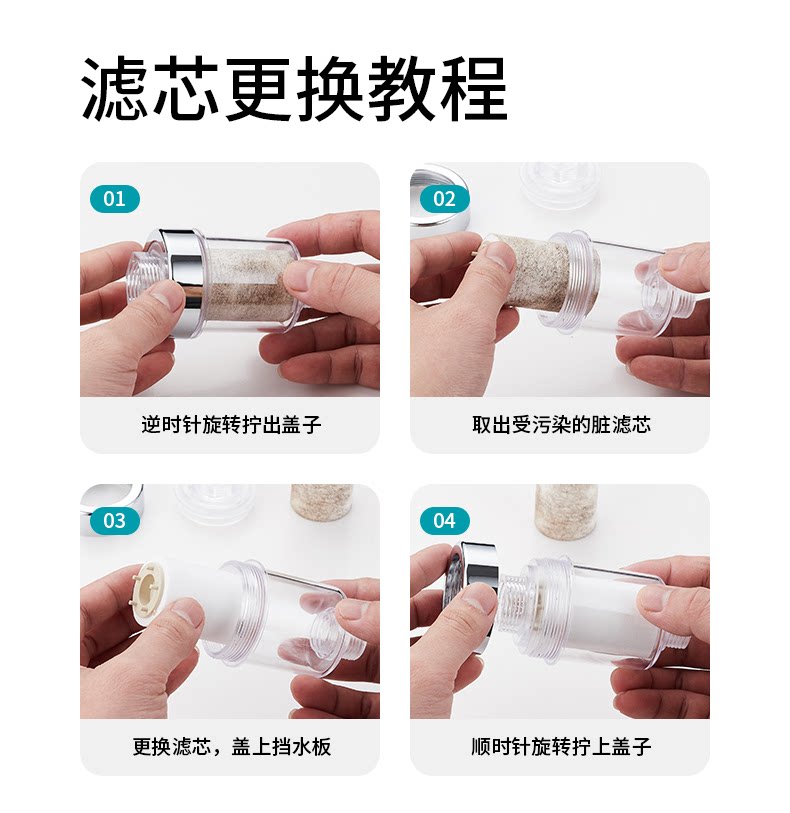 滤芯更换教程

01

逆时针旋转拧出盖子

02

取出受污染的脏滤芯

03

更换滤芯，盖上挡水板

04

顺时针旋转拧上盖子