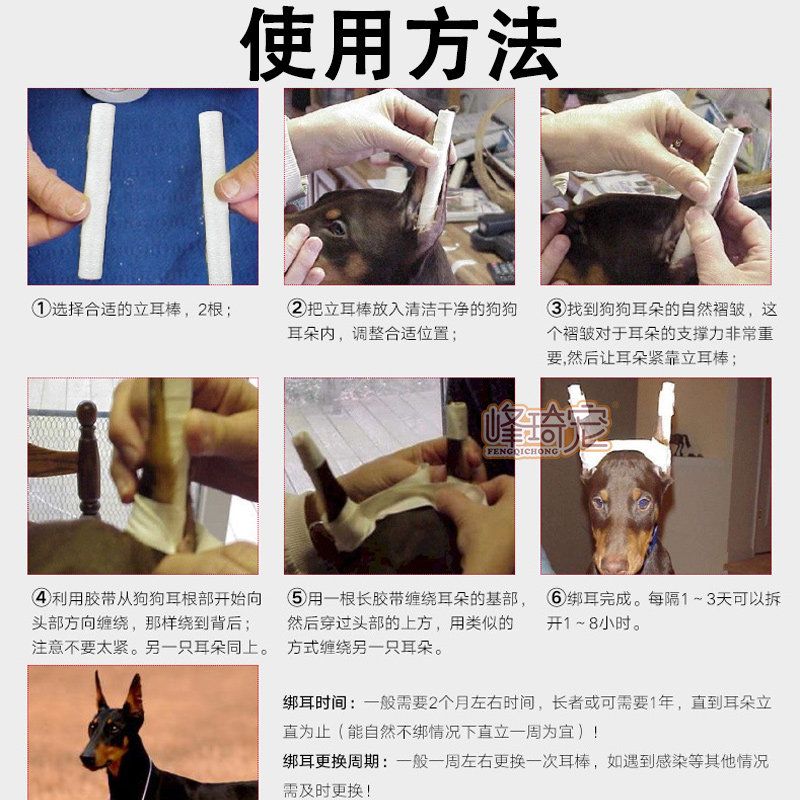 使用方法

①选择合适的立耳棒，2根；

②把立耳棒放入清洁干净的狗狗耳朵内，调整合适位置；

③找到狗狗耳朵的自然褶皱，这个褶皱对于耳朵的支撑力非常重要,然后让耳朵紧靠立耳棒；

峰琦宠
FENGQICHONG

④利用胶带从狗狗耳根部开始向头部方向缠绕，那样绕到背后；注意不要太紧。另一只耳朵同上。

⑤用一根长胶带缠绕耳朵的基部，然后穿过头部的上方，用类似的方式缠绕另一只耳朵。

⑥绑耳完成。每隔1～3天可以拆开1～8小时。

绑耳时间：一般需要2个月左右时间，长者或可需要1年，直到耳朵立直为止（能自然不绑情况下直立一周为宜）！

绑耳更换周期：一般一周左右更换一次耳棒，如遇到感染等其他情况需及时更换！