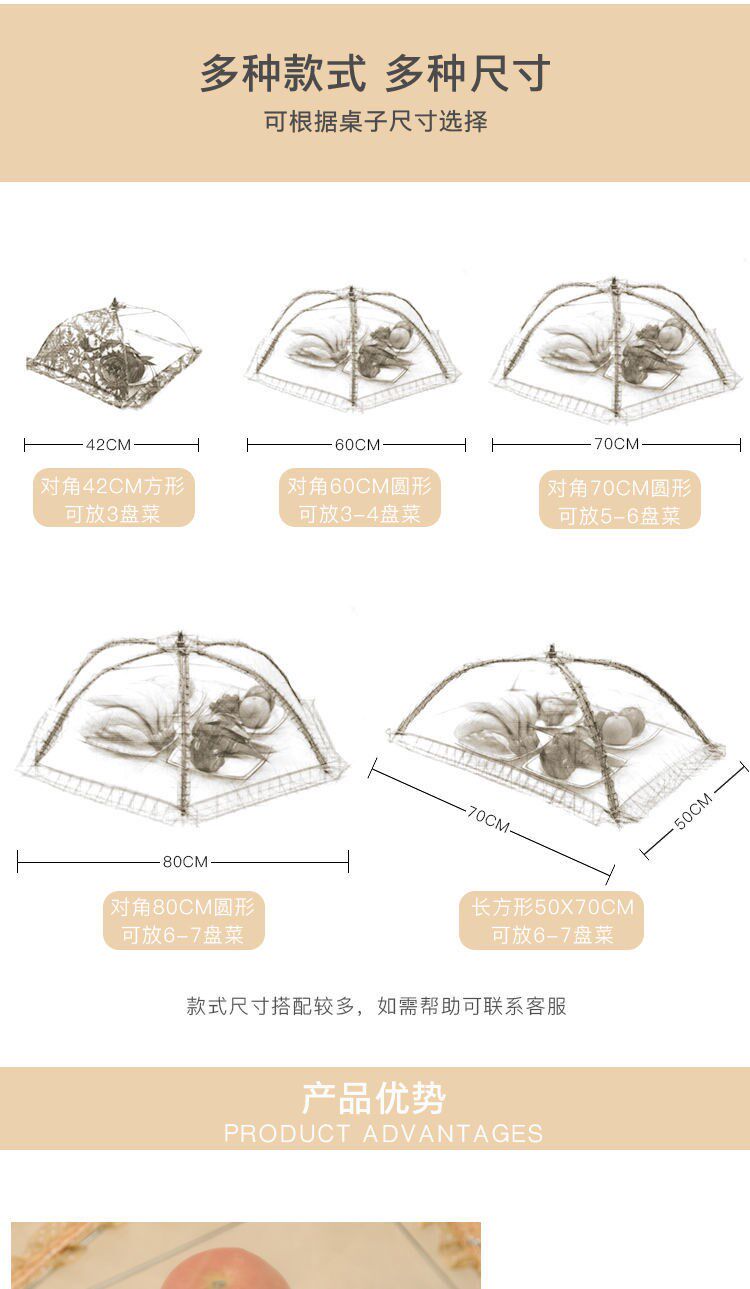 多种款式 多种尺寸

可根据桌子尺寸选择

42CM

对角42CM方形
可放3盘菜

60CM

对角60CM圆形
可放3-4盘菜

70CM

对角70CM圆形
可放5-6盘菜

80CM

对角80CM圆形
可放6-7盘菜

70CM

50CM

长方形50X70CM
可放6-7盘菜

款式尺寸搭配较多，如需帮助可联系客服

产品优势

PRODUCT ADVANTAGES