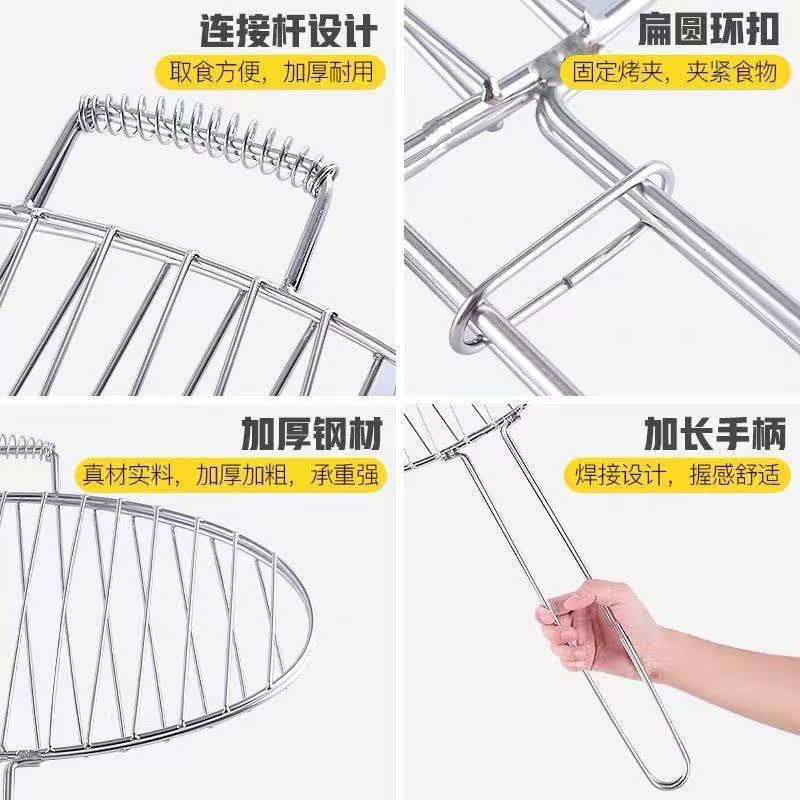 连接杆设计
取食方便，加厚耐用

扁圆环扣
固定烤夹，夹紧食物

加厚钢材
真材实料，加厚加粗，承重强

加长手柄
焊接设计，握感舒适