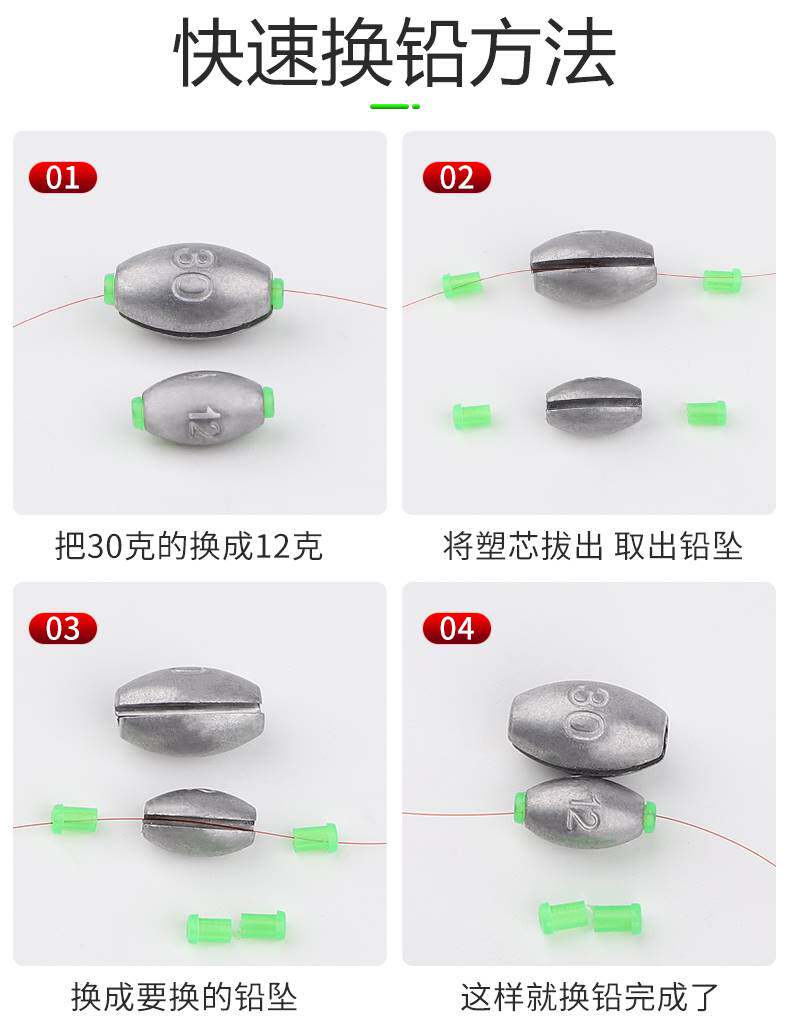 快速换铅方法

01

30

12

把30克的换成12克

02

将塑芯拔出 取出铅坠

03

换成要换的铅坠

04

30

12

这样就换铅完成了