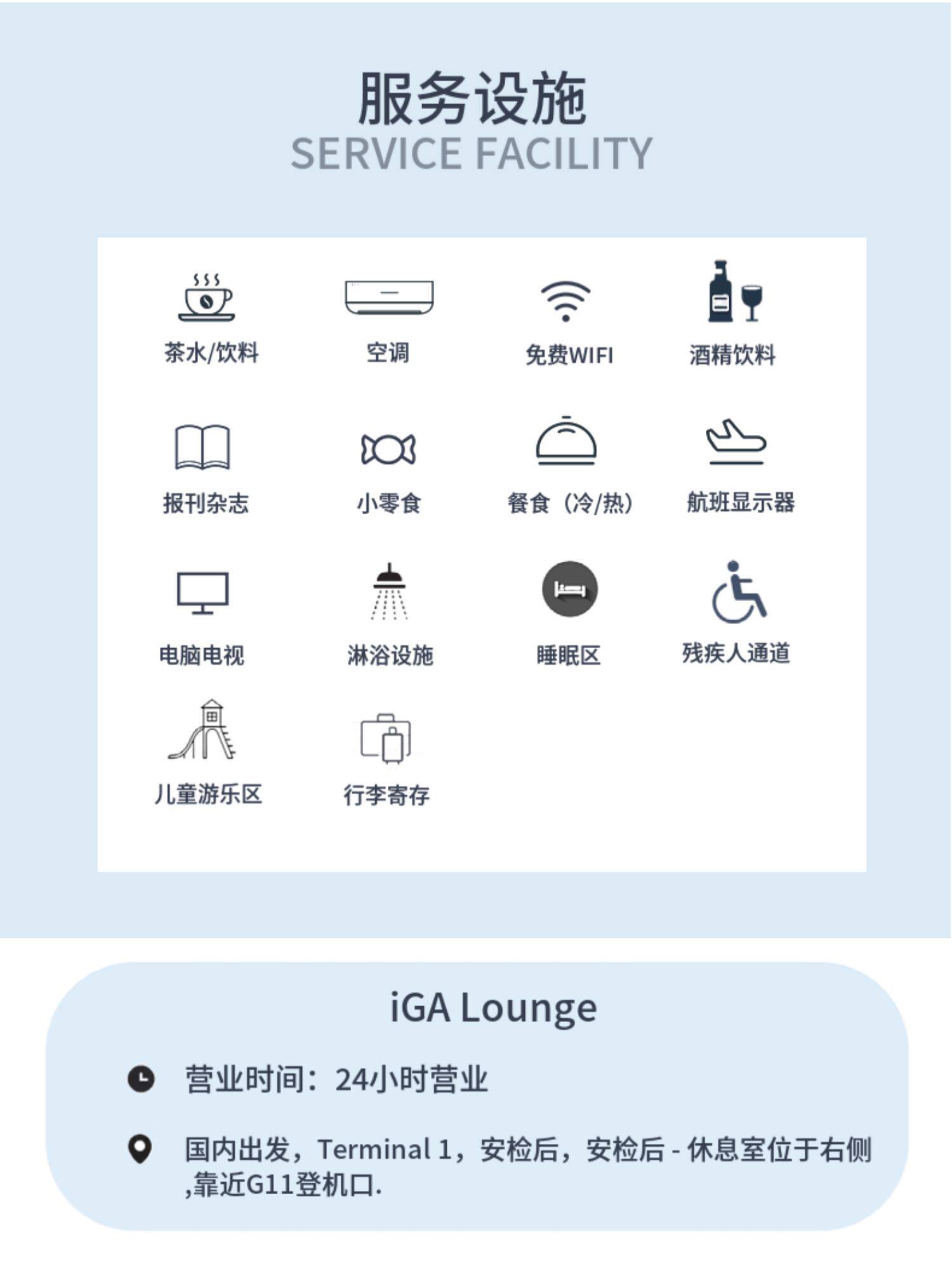 服务设施
SERVICE FACILITY

茶水/饮料

空调

免费WIFI

酒精饮料

报刊杂志

小零食

餐食（冷/热）

航班显示器

电脑电视

淋浴设施

睡眠区

残疾人通道

儿童游乐区

行李寄存

iGA Lounge

营业时间：24小时营业

国内出发，Terminal 1，安检后，安检后 - 休息室位于右侧,靠近G11登机口.