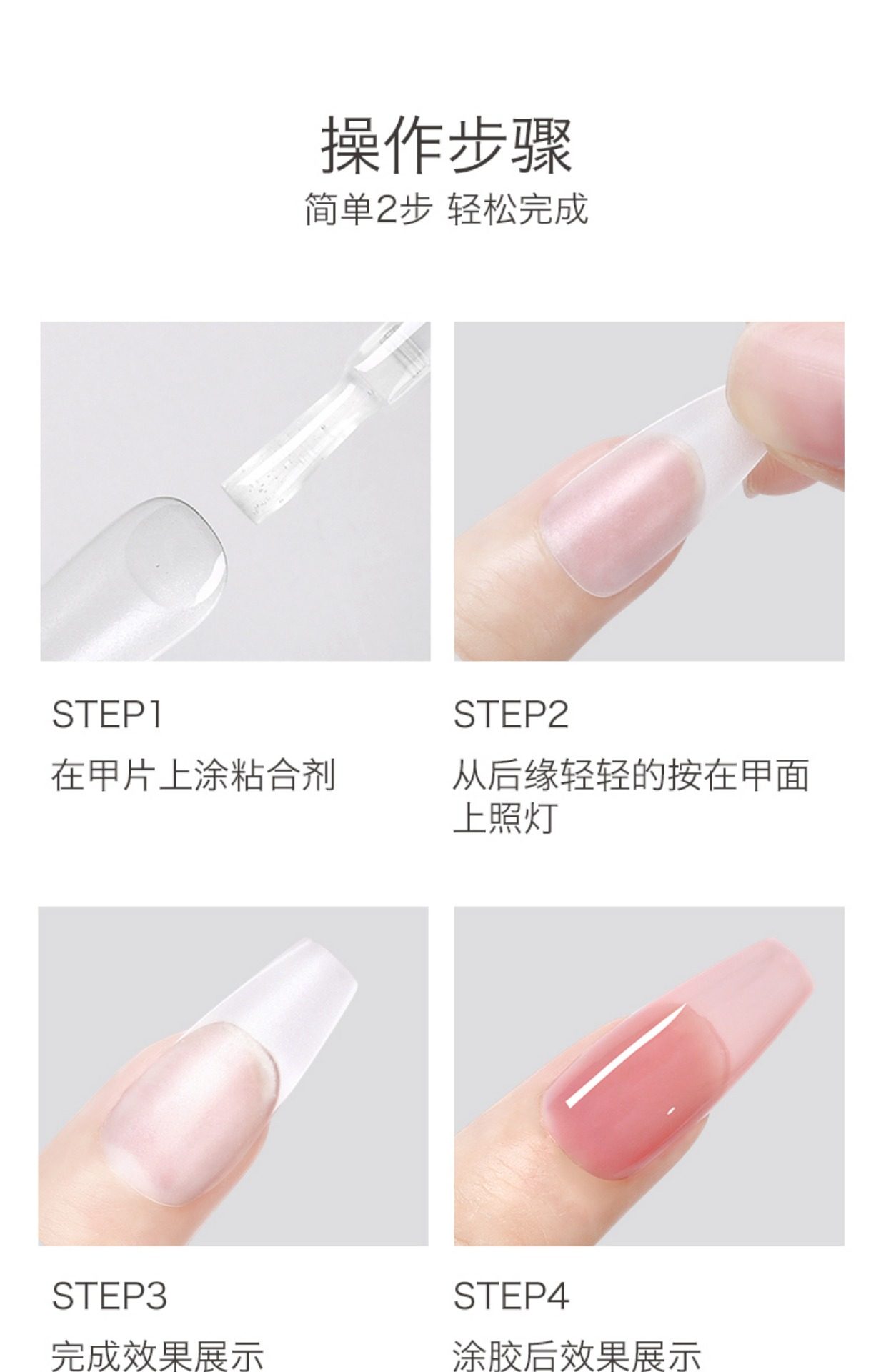 操作步骤
简单2步 轻松完成

STEP1
在甲片上涂粘合剂

STEP2
从后缘轻轻的按在甲面上照灯

STEP3
完成效果展示

STEP4
涂胶后效果展示