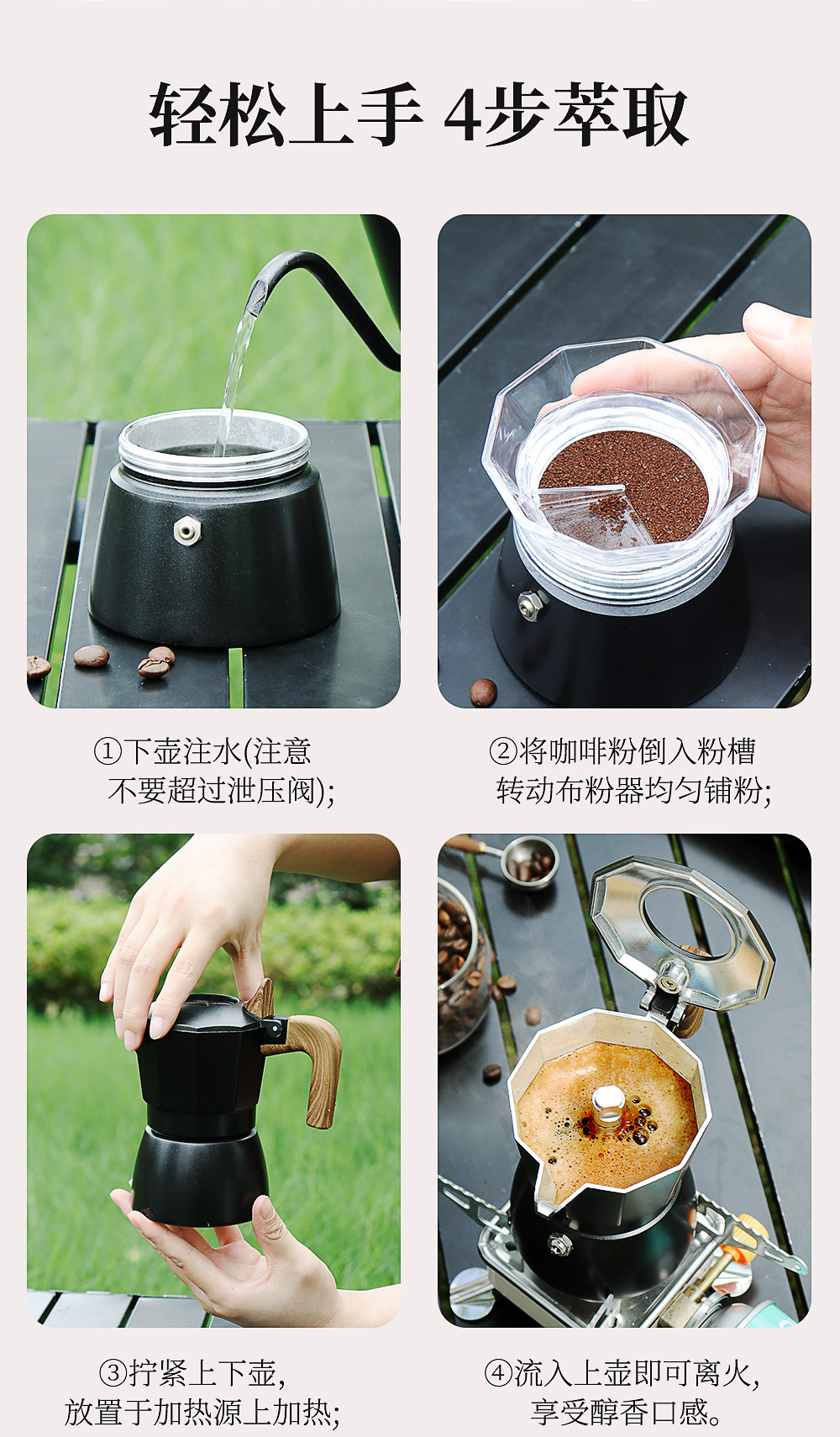 轻松上手 4步萃取

①下壶注水(注意不要超过泄压阀);

②将咖啡粉倒入粉槽转动布粉器均匀铺粉;

③拧紧上下壶,放置于加热源上加热;

④流入上壶即可离火,享受醇香口感。