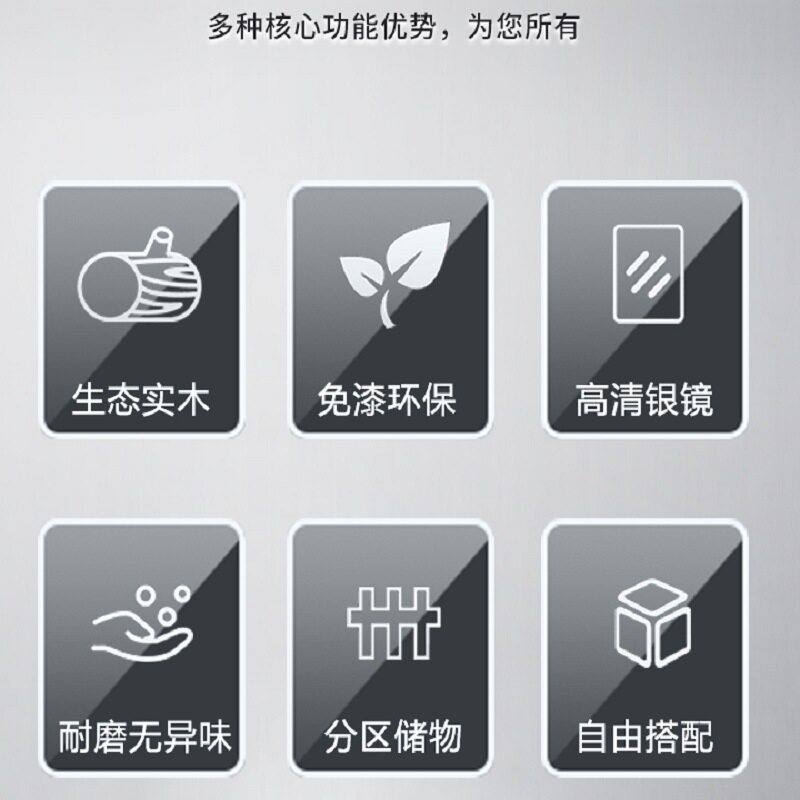 多种核心功能优势，为您所有

生态实木

免漆环保

高清银镜

耐磨无异味

分区储物

自由搭配