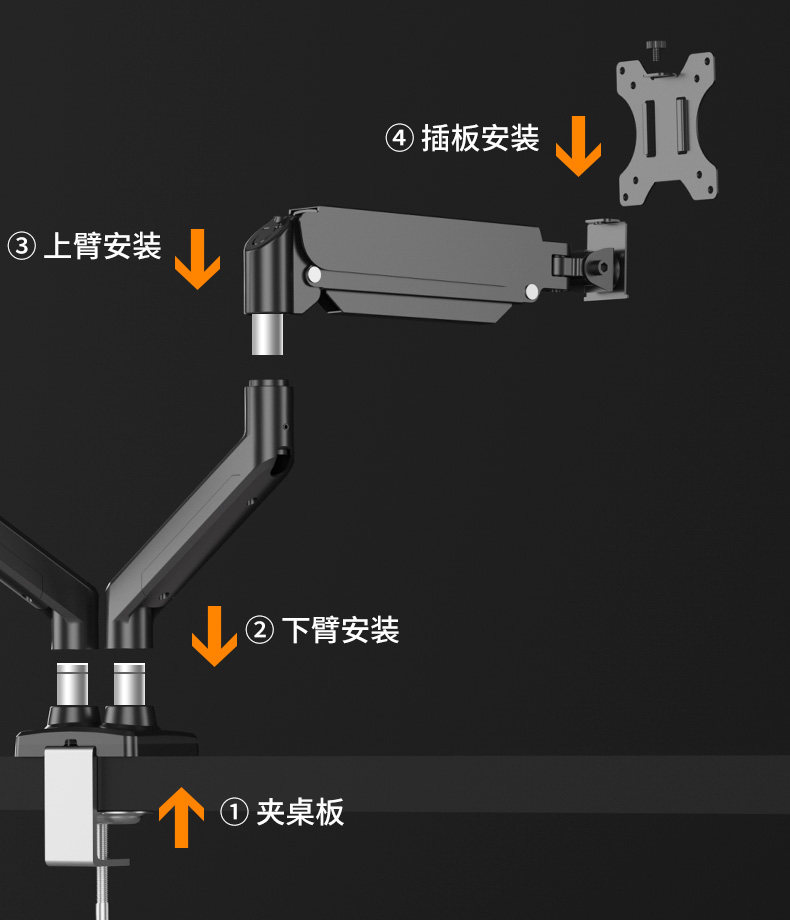 ④ 插板安装

③ 上臂安装

② 下臂安装

① 夹桌板