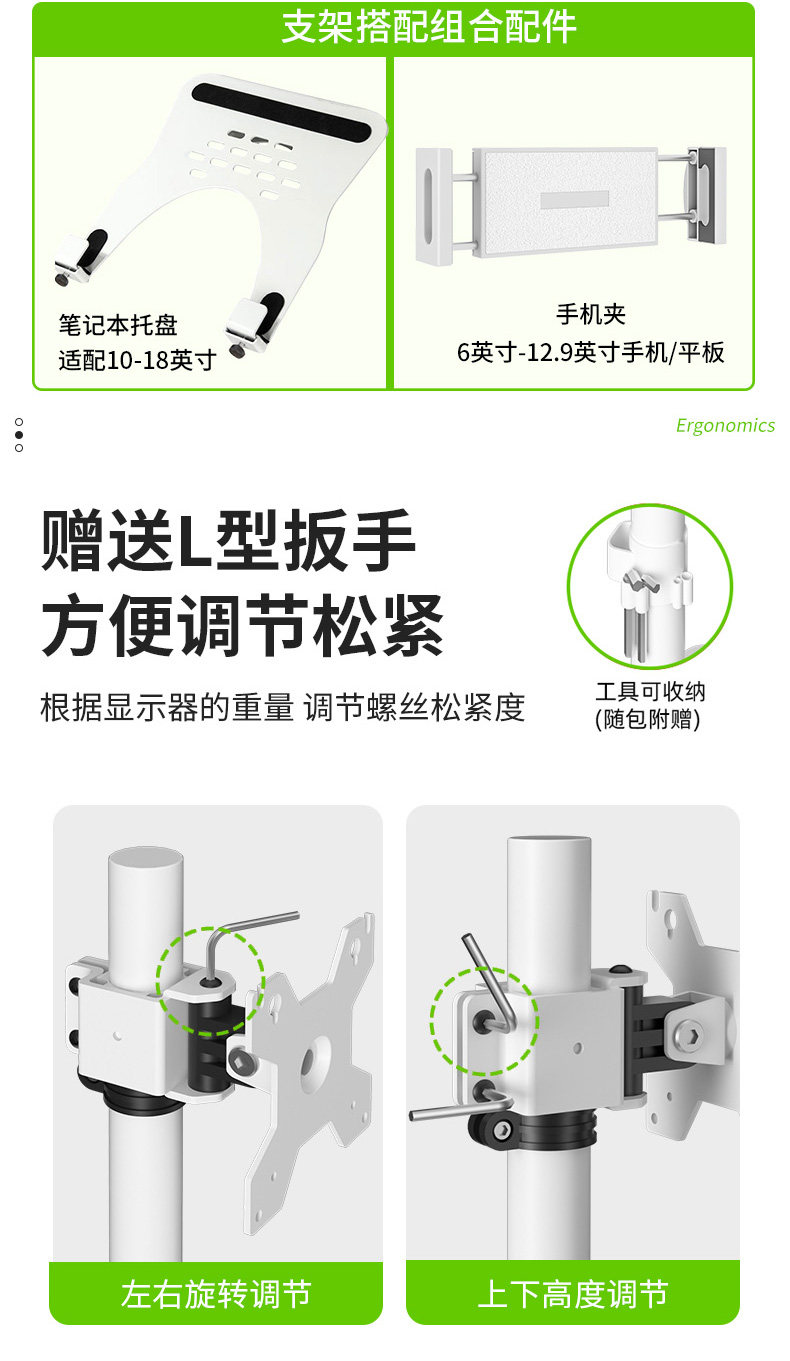 支架搭配组合配件

笔记本托盘
适配10-18英寸

手机夹
6英寸-12.9英寸手机/平板

Ergonomics

赠送L型扳手
方便调节松紧

根据显示器的重量 调节螺丝松紧度

工具可收纳
(随包附赠)

左右旋转调节

上下高度调节