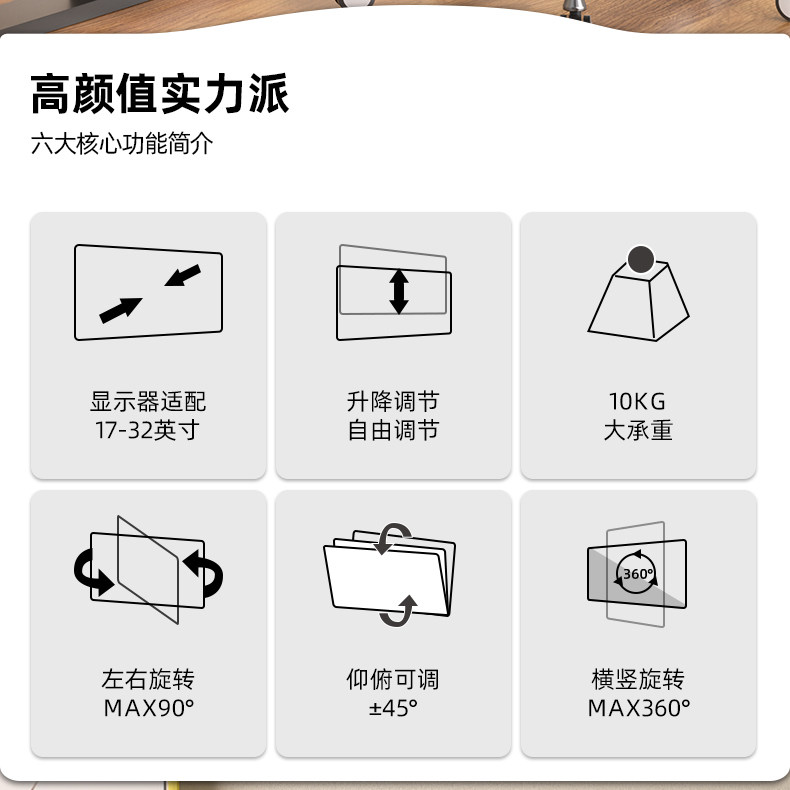 高颜值实力派

六大核心功能简介

显示器适配
17-32英寸

升降调节
自由调节

10KG
大承重

左右旋转
MAX90°

仰俯可调
±45°

360°

横竖旋转
MAX360°