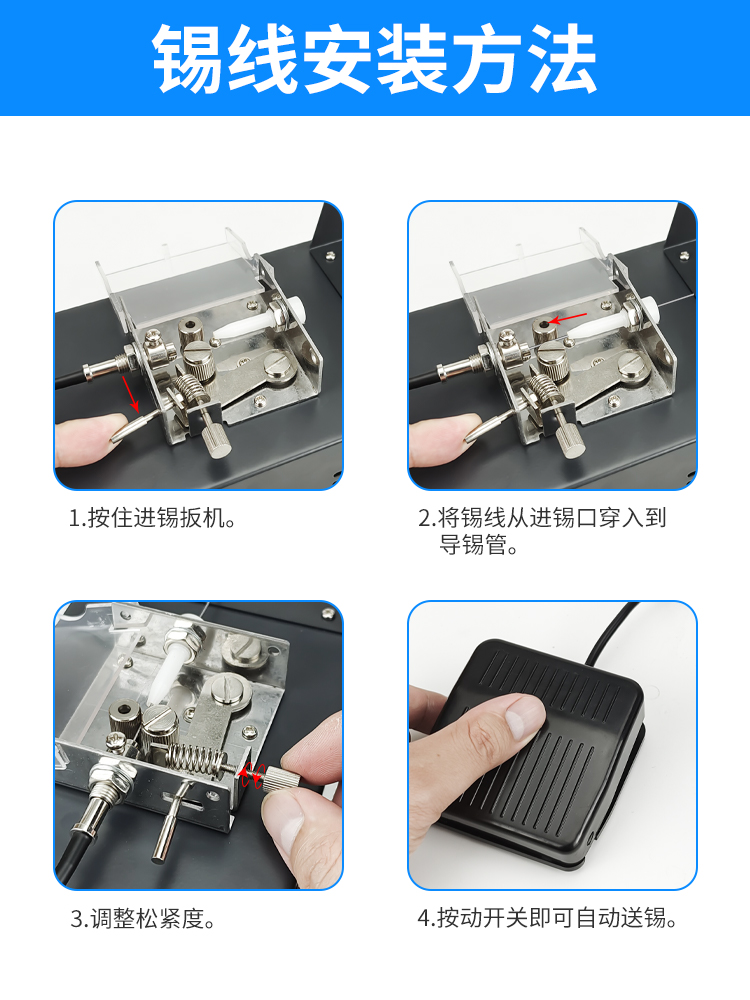 锡线安装方法

1.按住进锡扳机。

2.将锡线从进锡口穿入到导锡管。

3.调整松紧度。

4.按动开关即可自动送锡。