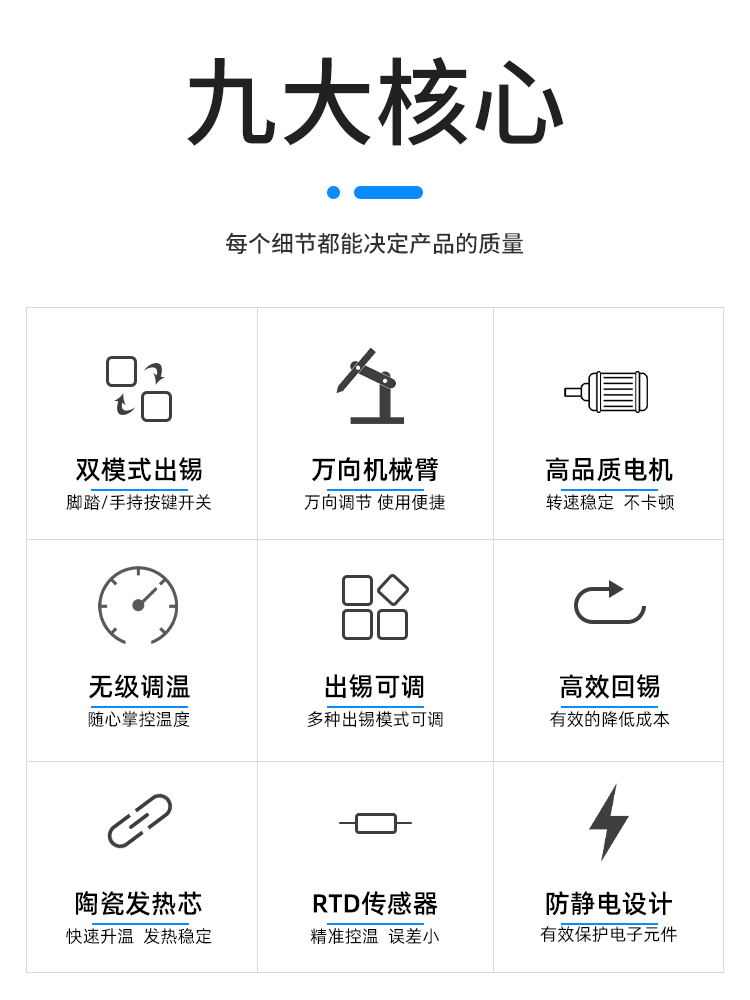 九大核心

每个细节都能决定产品的质量

双模式出锡
脚踏/手持按键开关

万向机械臂
万向调节 使用便捷

高品质电机
转速稳定 不卡顿

无级调温
随心掌控温度

出锡可调
多种出锡模式可调

高效回锡
有效的降低成本

陶瓷发热芯
快速升温 发热稳定

RTD传感器
精准控温 误差小

防静电设计
有效保护电子元件