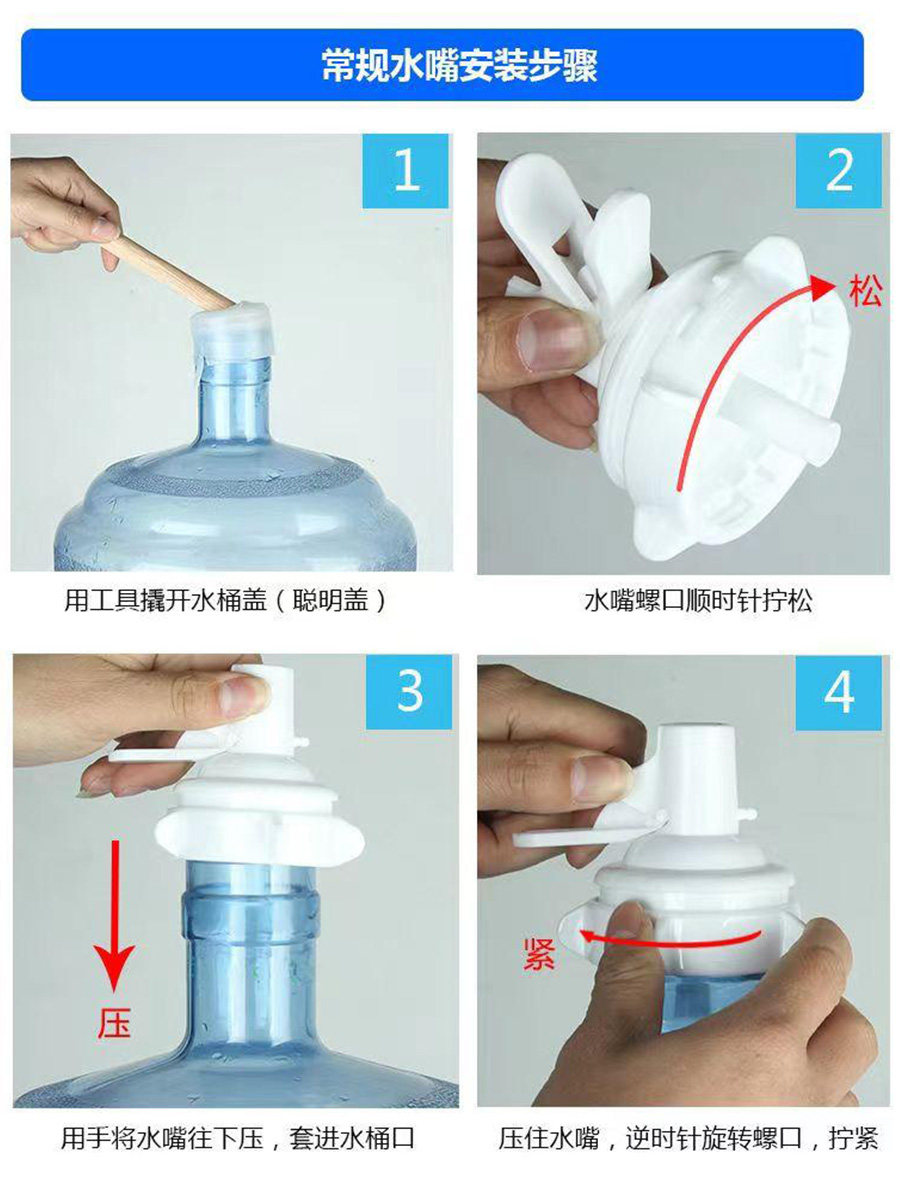 常规水嘴安装步骤

1

用工具撬开水桶盖（聪明盖）

2

松

水嘴螺口顺时针拧松

3

压

用手将水嘴往下压，套进水桶口

4

紧

压住水嘴，逆时针旋转螺口，拧紧