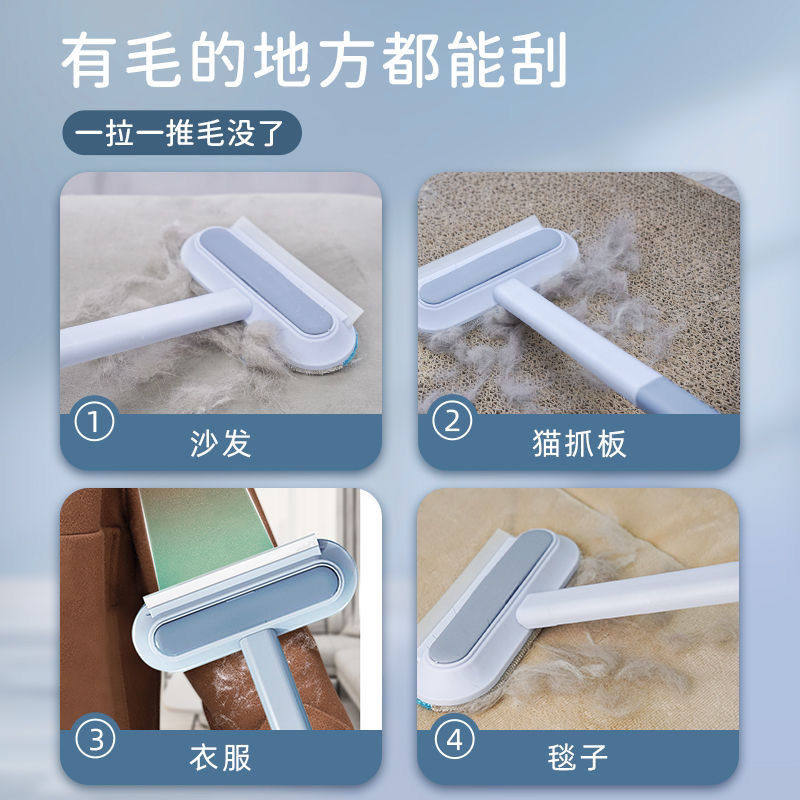 有毛的地方都能刮

一拉一推毛没了

① 沙发

② 猫抓板

③ 衣服

④ 毯子