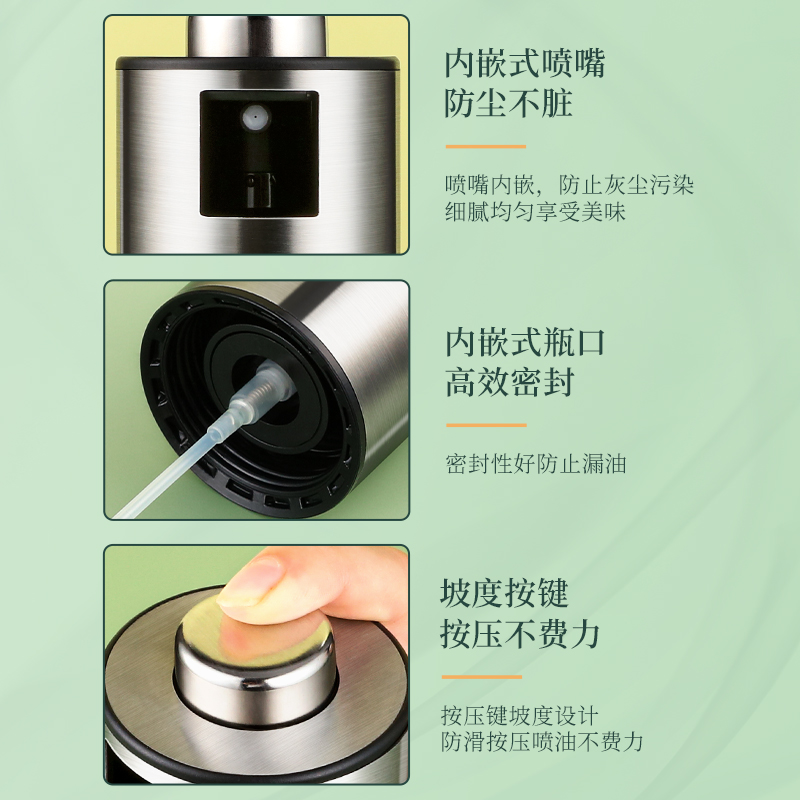 内嵌式喷嘴
防尘不脏

喷嘴内嵌，防止灰尘污染
细腻均匀享受美味

内嵌式瓶口
高效密封

密封性好防止漏油

坡度按键
按压不费力

按压键坡度设计
防滑按压喷油不费力