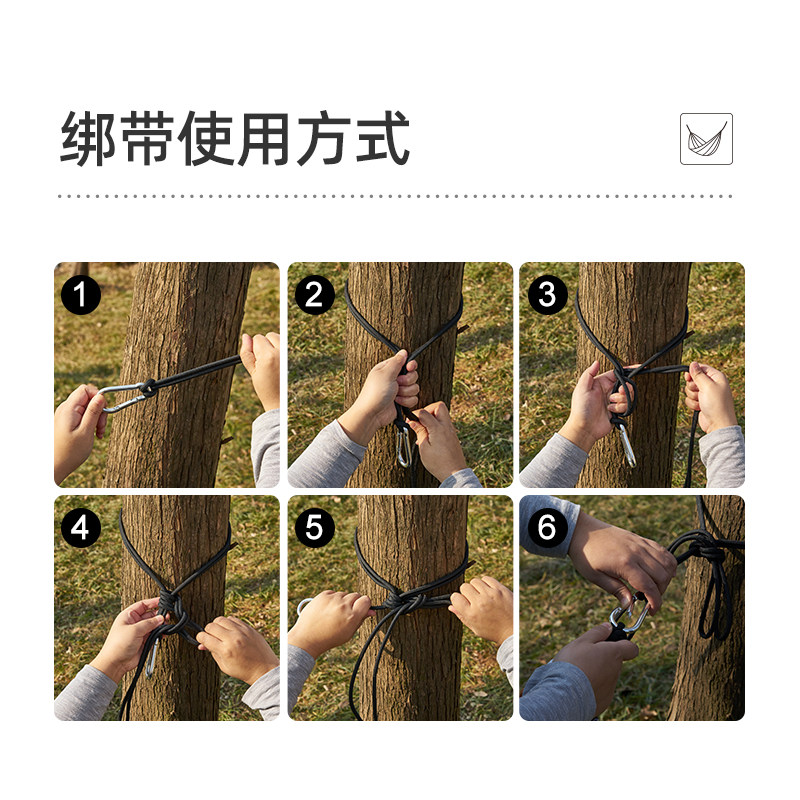 绑带使用方式

1

2

3

4

5

6