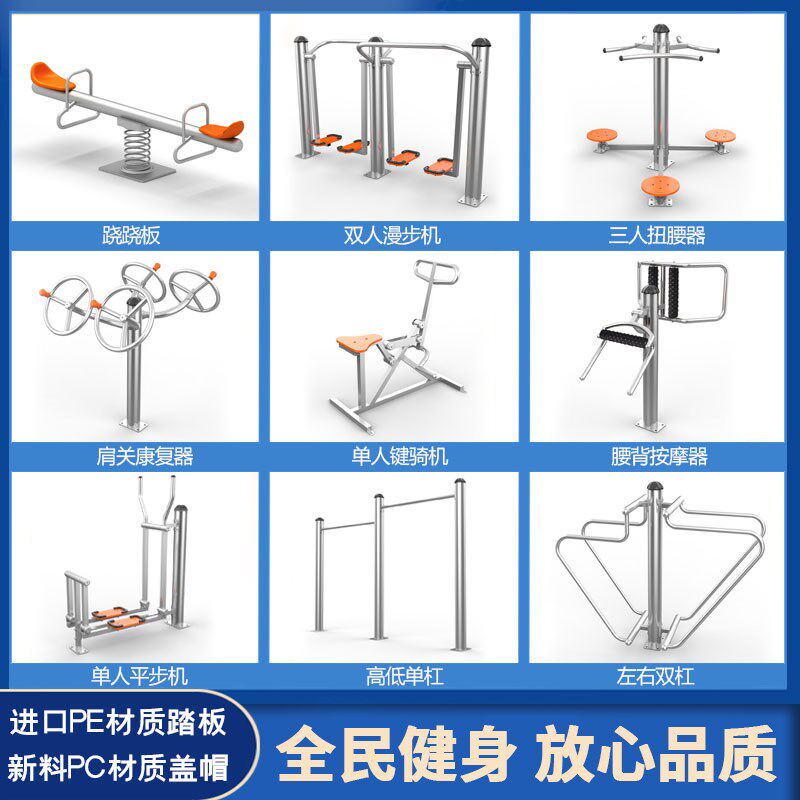 跷跷板

双人漫步机

三人扭腰器

肩关康复器

单人键骑机

腰背按摩器

单人平步机

高低单杠

左右双杠

进口PE材质踏板
新料PC材质盖帽

全民健身 放心品质