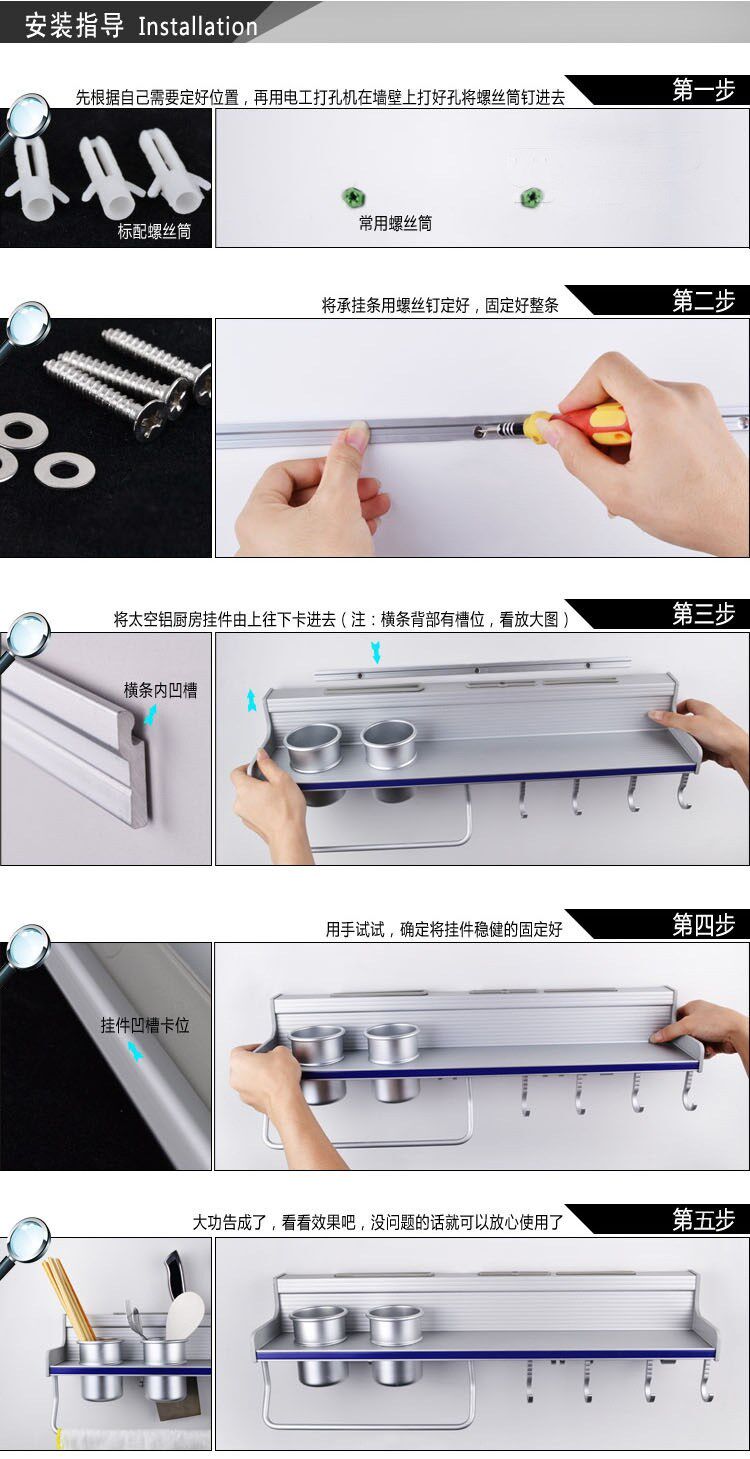 安装指导 Installation

先根据自己需要定好位置，再用电工打孔机在墙壁上打好孔将螺丝筒钉进去

第一步

标配螺丝筒

常用螺丝筒

将承挂条用螺丝钉定好，固定好整条

第二步

将太空铝厨房挂件由上往下卡进去（注：横条背部有槽位，看放大图）

第三步

横条内凹槽

用手试试，确定将挂件稳健的固定好

第四步

挂件凹槽卡位

大功告成了，看看效果吧，没问题的话就可以放心使用了

第五步