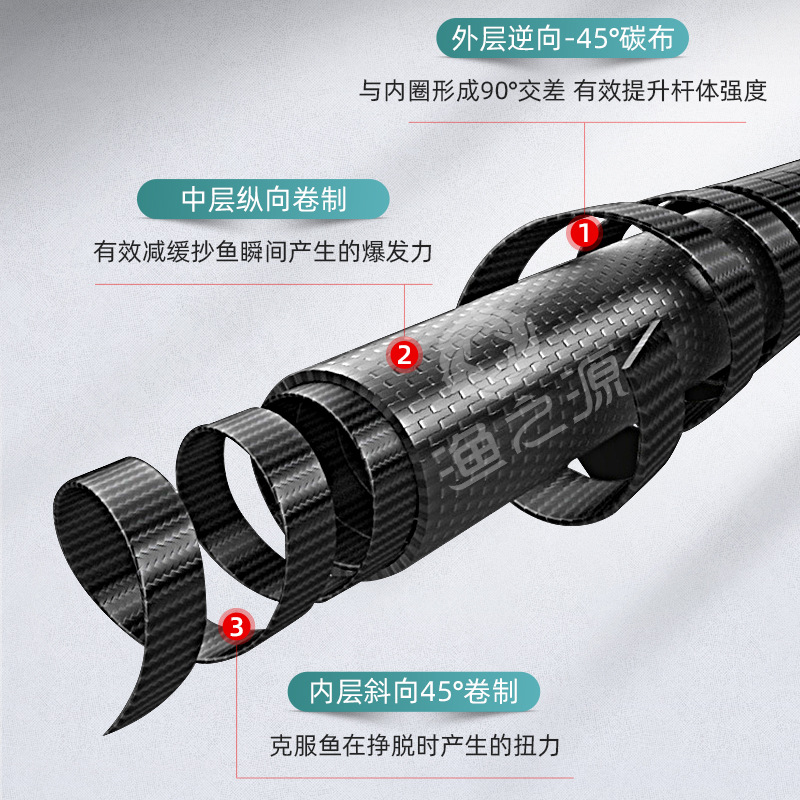 外层逆向-45°碳布

与内圈形成90°交差 有效提升杆体强度

中层纵向卷制

有效减缓抄鱼瞬间产生的爆发力

1

2

渔之源

3

内层斜向45°卷制

克服鱼在挣脱时产生的扭力