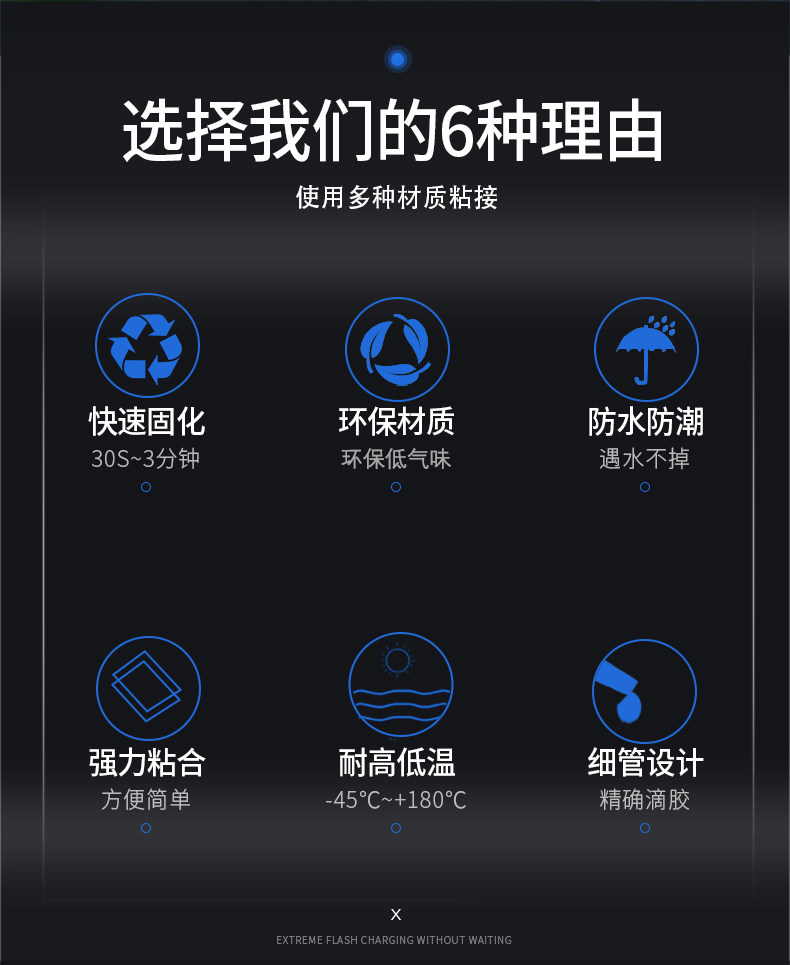 选择我们的6种理由

使用多种材质粘接

快速固化
30S~3分钟

环保材质
环保低气味

防水防潮
遇水不掉

强力粘合
方便简单

耐高低温
-45℃~+180℃

细管设计
精确滴胶

X

EXTREME FLASH CHARGING WITHOUT WAITING