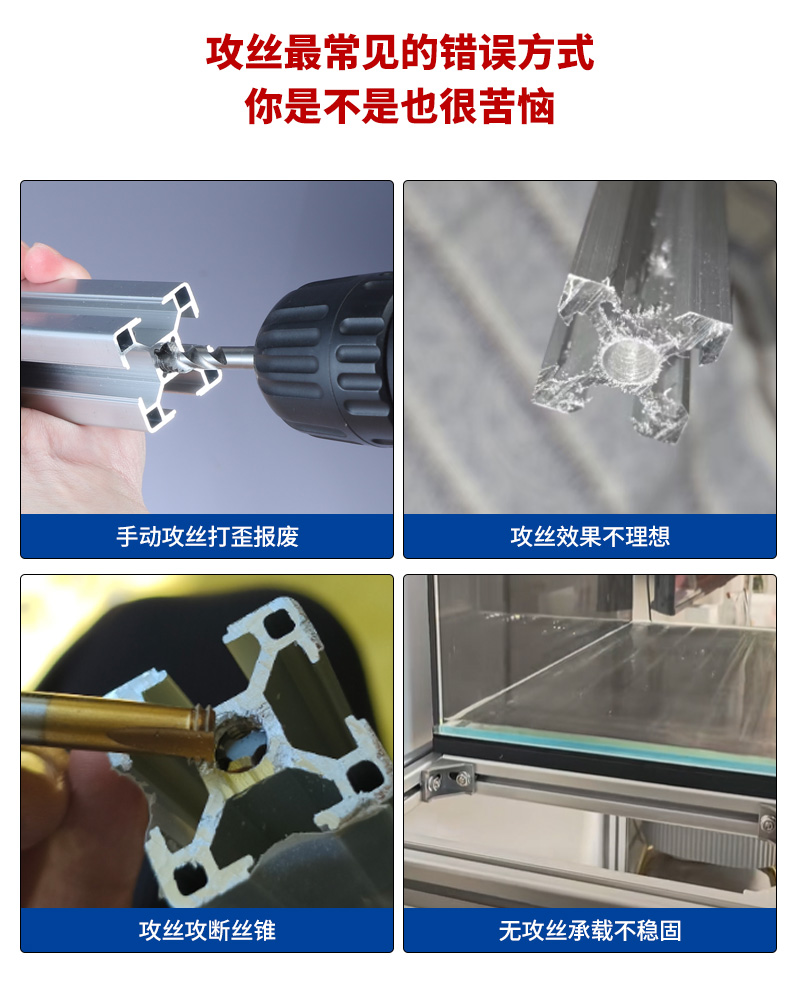 攻丝最常见的错误方式
你是不是也很苦恼

手动攻丝打歪报废

攻丝效果不理想

攻丝攻断丝锥

无攻丝承载不稳固