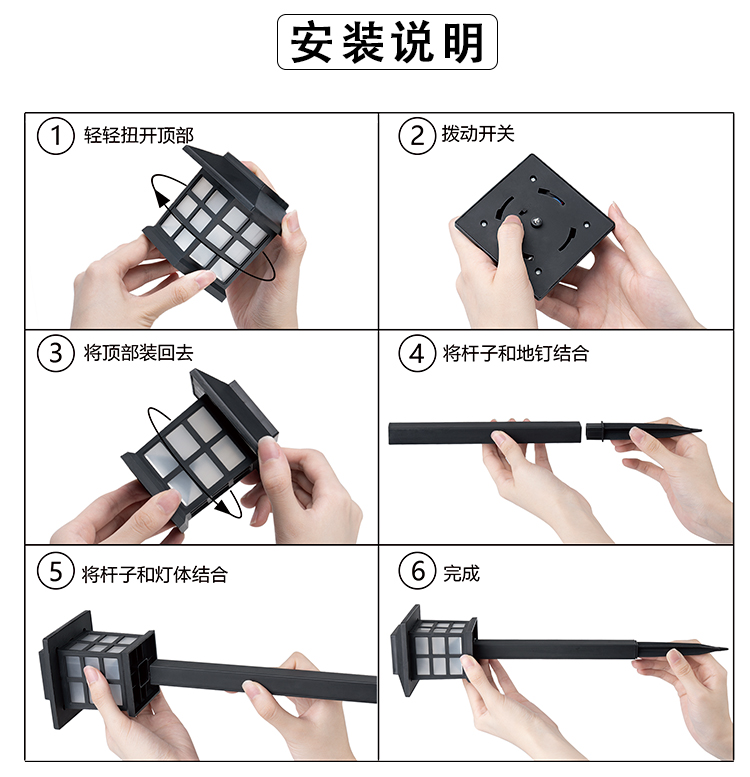 安装说明

① 轻轻扭开顶部

② 拨动开关

③ 将顶部装回去

④ 将杆子和地钉结合

⑤ 将杆子和灯体结合

⑥ 完成