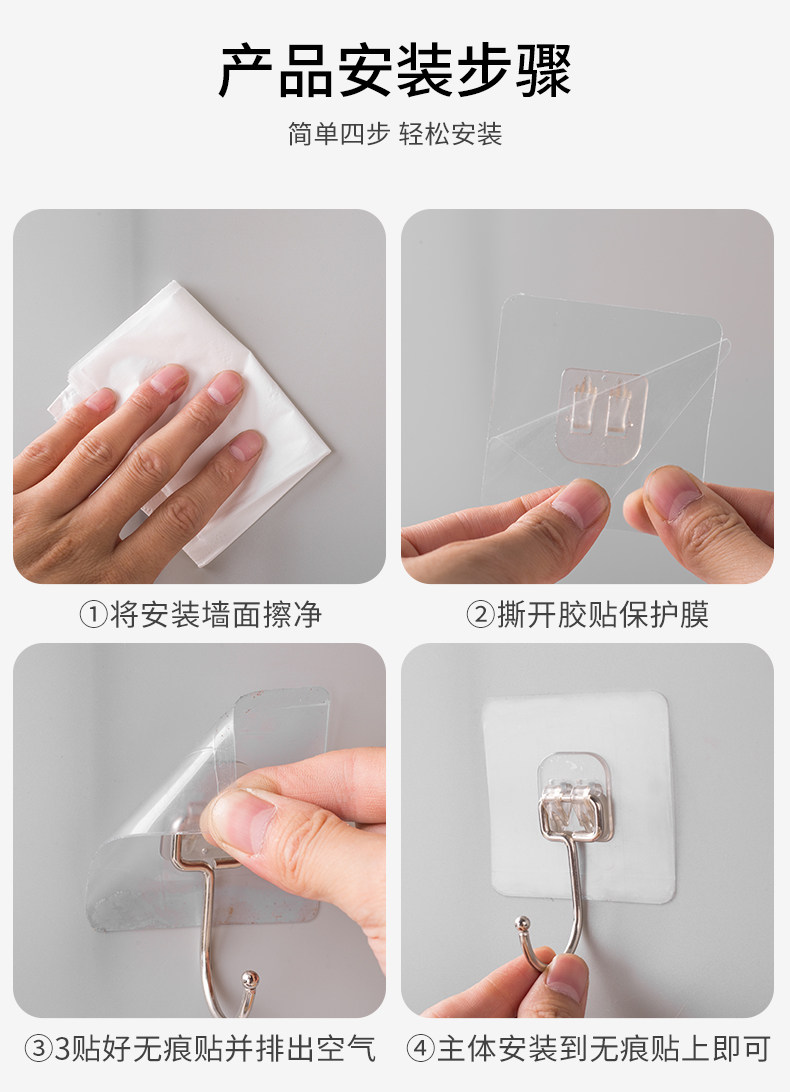 产品安装步骤

简单四步 轻松安装

①将安装墙面擦净

②撕开胶贴保护膜

③3贴好无痕贴并排出空气

④主体安装到无痕贴上即可