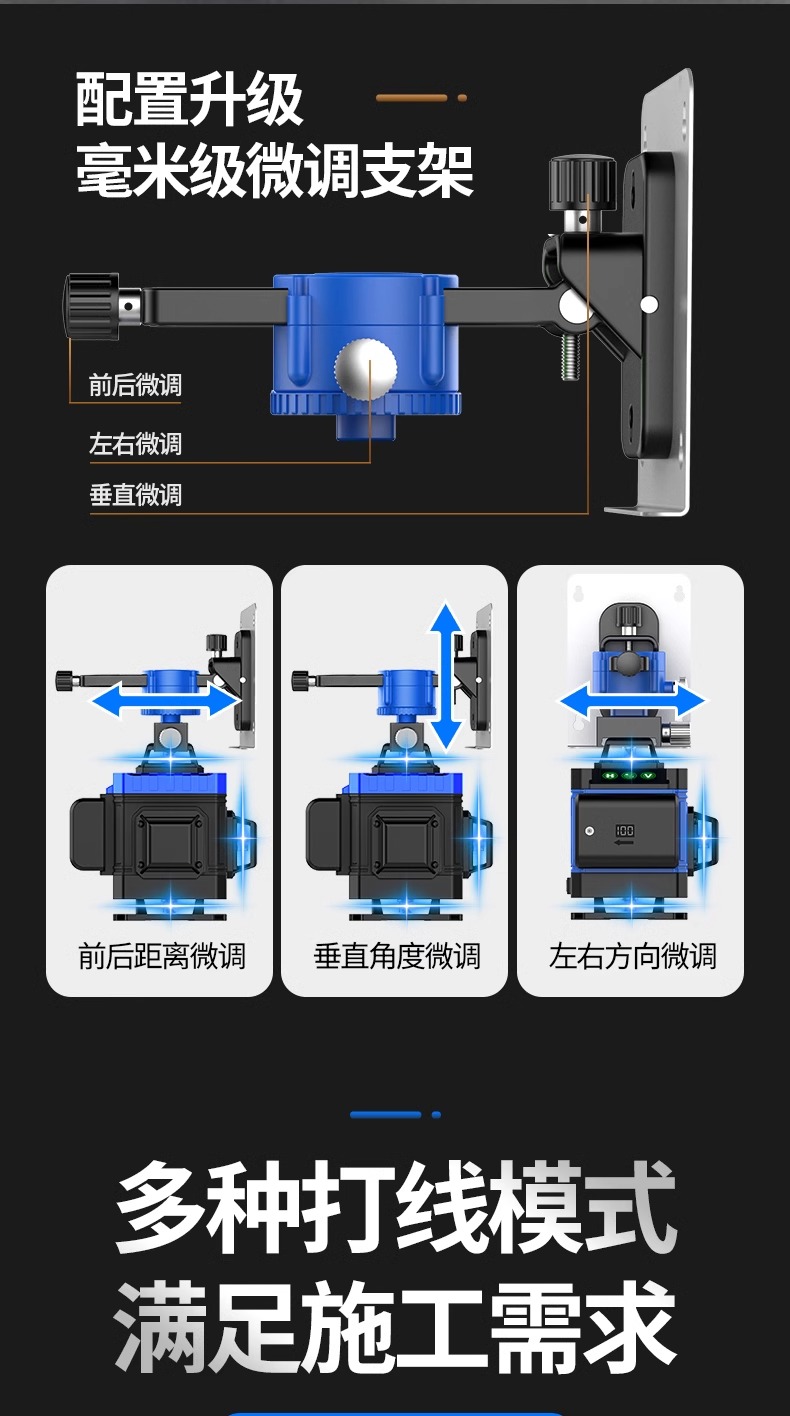 配置升级
毫米级微调支架

前后微调

左右微调

垂直微调

前后距离微调

垂直角度微调

左右方向微调

多种打线模式
满足施工需求