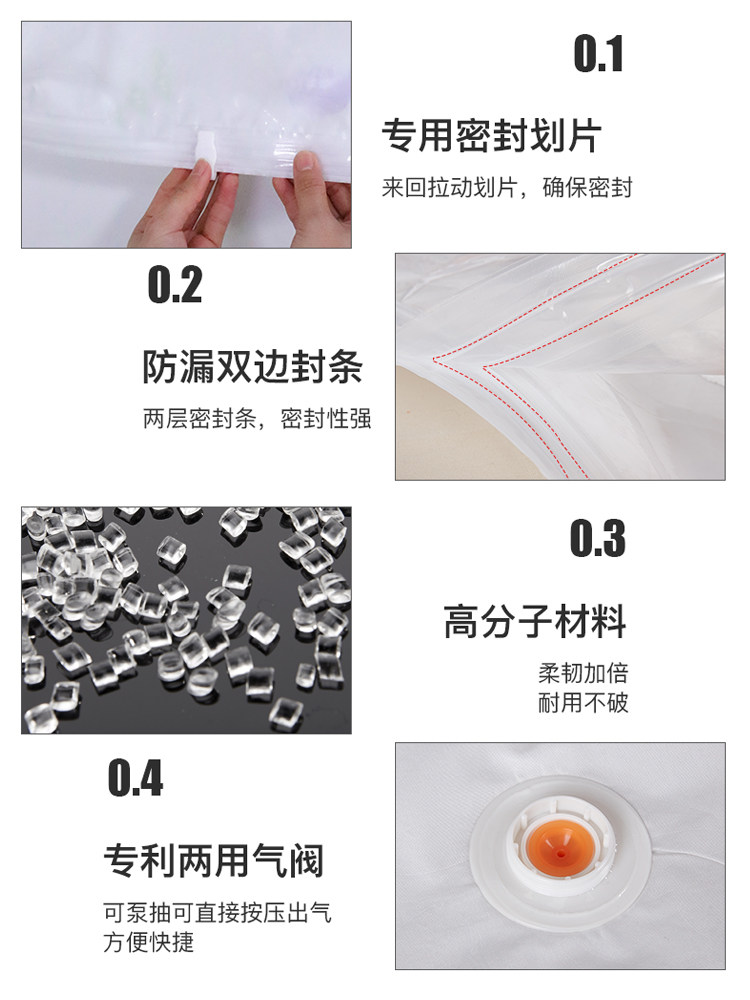 0.1

专用密封划片

来回拉动划片，确保密封

0.2

防漏双边封条

两层密封条，密封性强

0.3

高分子材料

柔韧加倍
耐用不破

0.4

专利两用气阀

可泵抽可直接按压出气
方便快捷