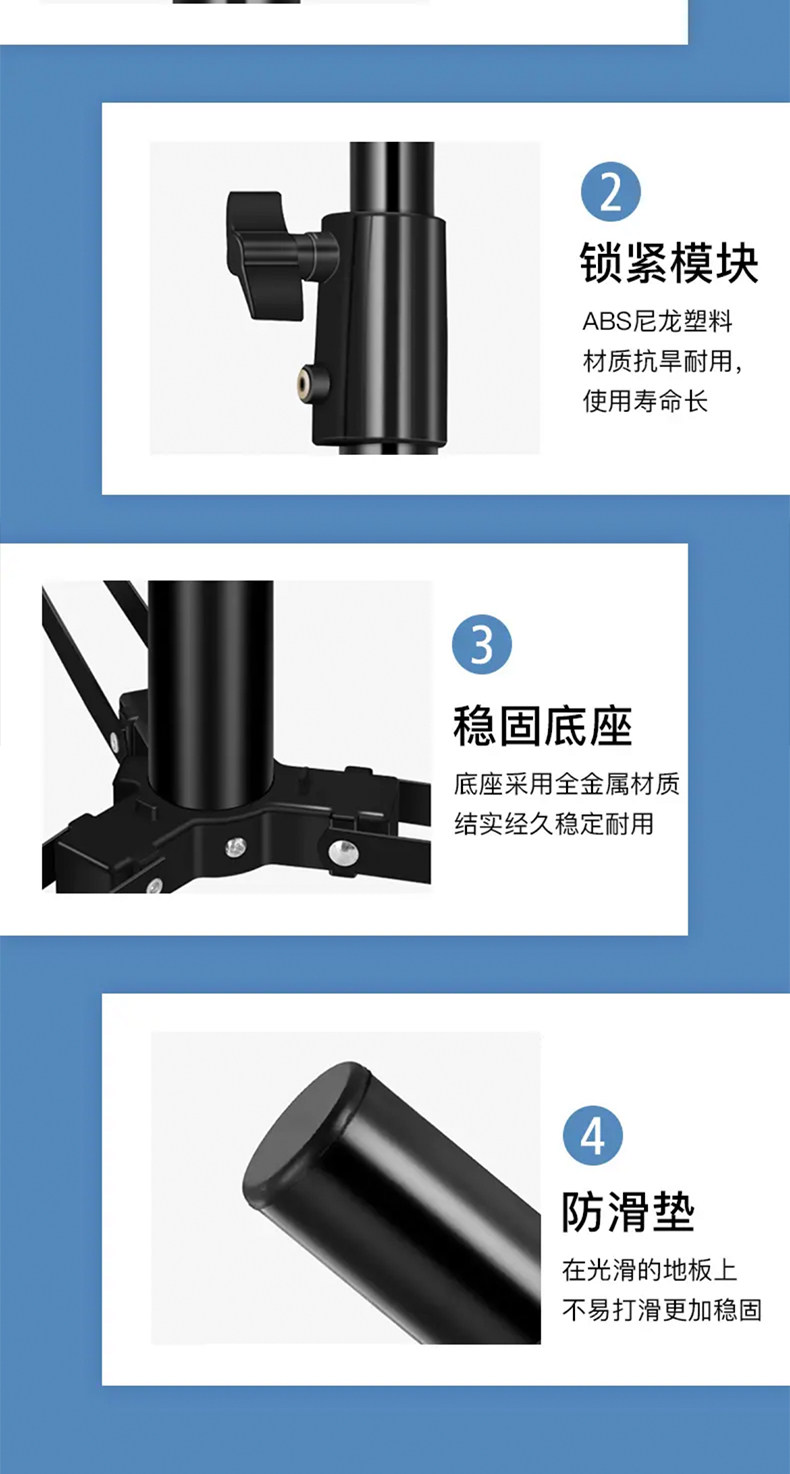 2

锁紧模块

ABS尼龙塑料
材质抗旱耐用，
使用寿命长

3

稳固底座

底座采用全金属材质
结实经久稳定耐用

4

防滑垫

在光滑的地板上
不易打滑更加稳固