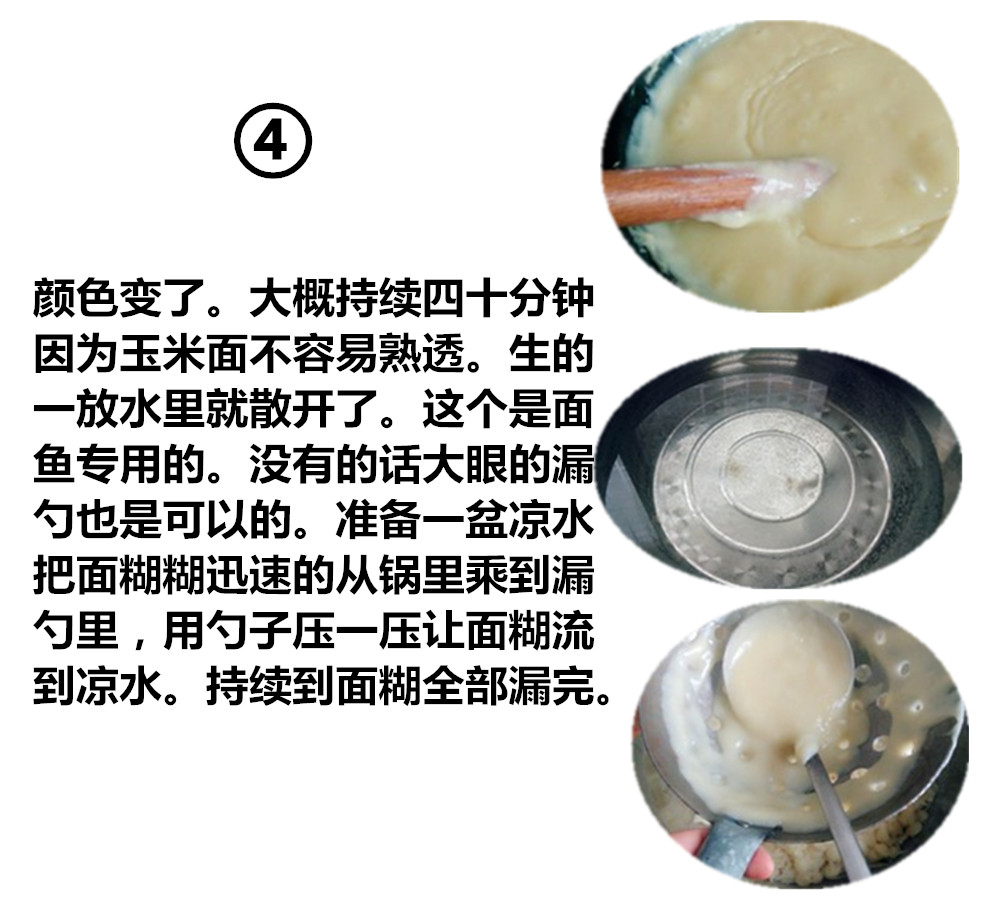 ④

颜色变了。大概持续四十分钟因为玉米面不容易熟透。生的一放水里就散开了。这个是面鱼专用的。没有的话大眼的漏勺也是可以的。准备一盆凉水把面糊糊迅速的从锅里乘到漏勺里，用勺子压一压让面糊流到凉水。持续到面糊全部漏完。