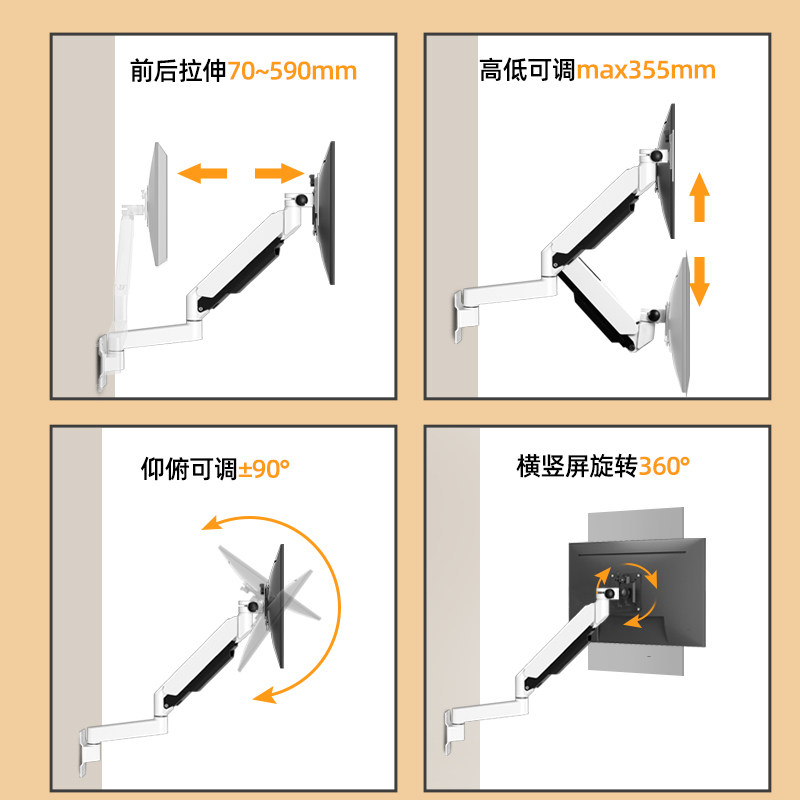 前后拉伸70~590mm

高低可调max355mm

仰俯可调±90°

横竖屏旋转360°